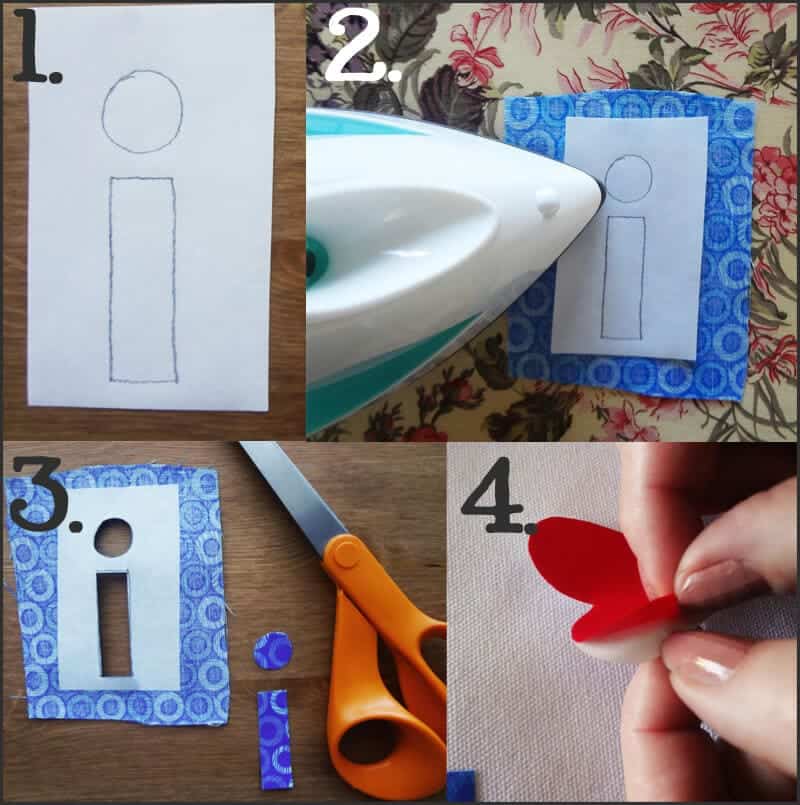 1.

2.

3.

4.