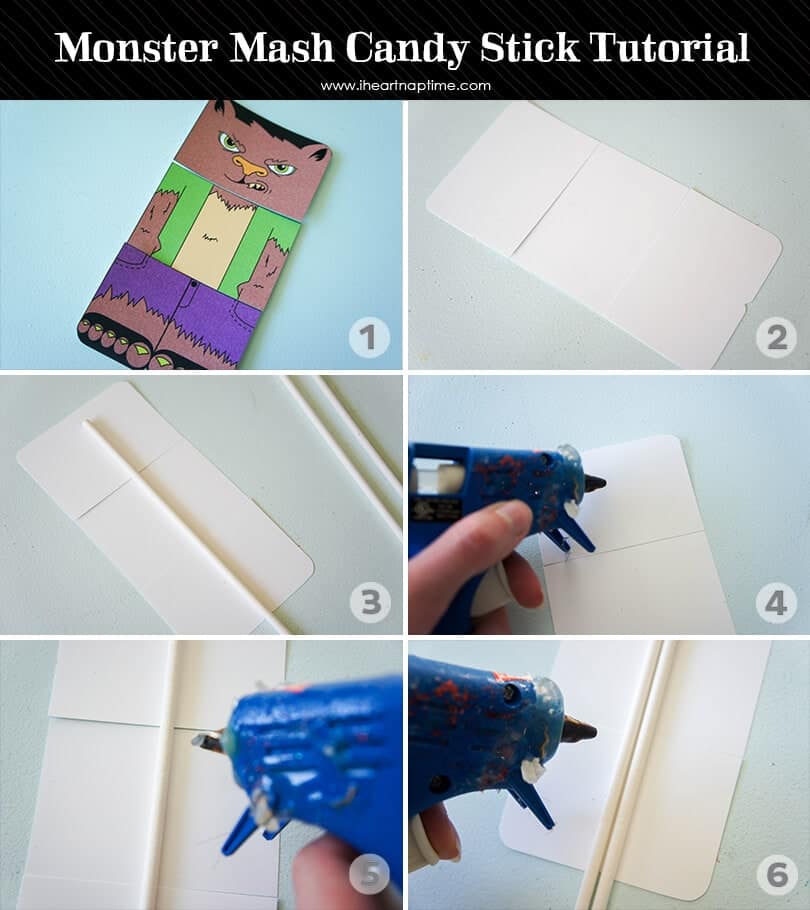 Monster Mash Candy Stick Tutorial

www.iheartnaptime.com

1

2

3

4

5

6