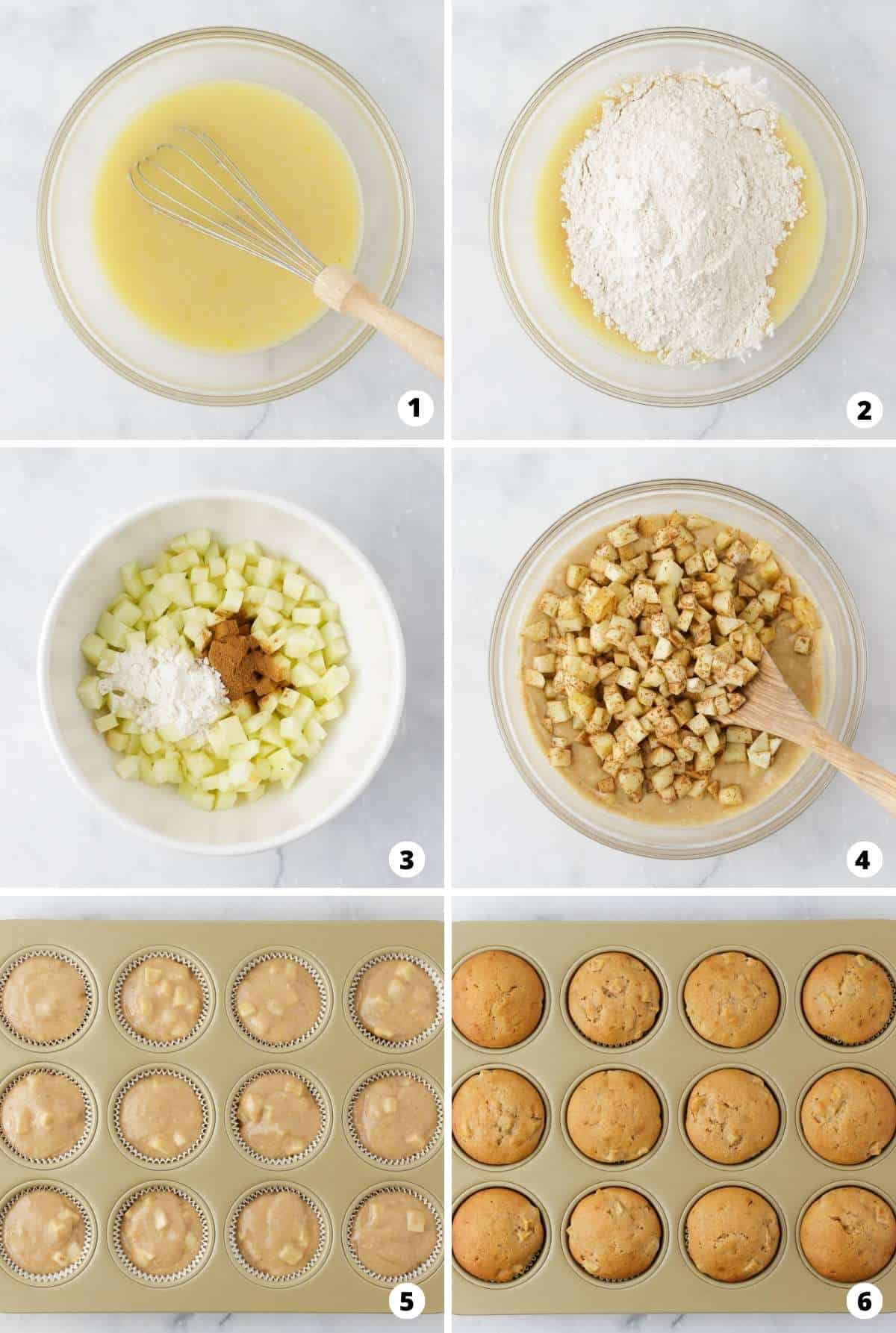 1

2

3

4

5

6