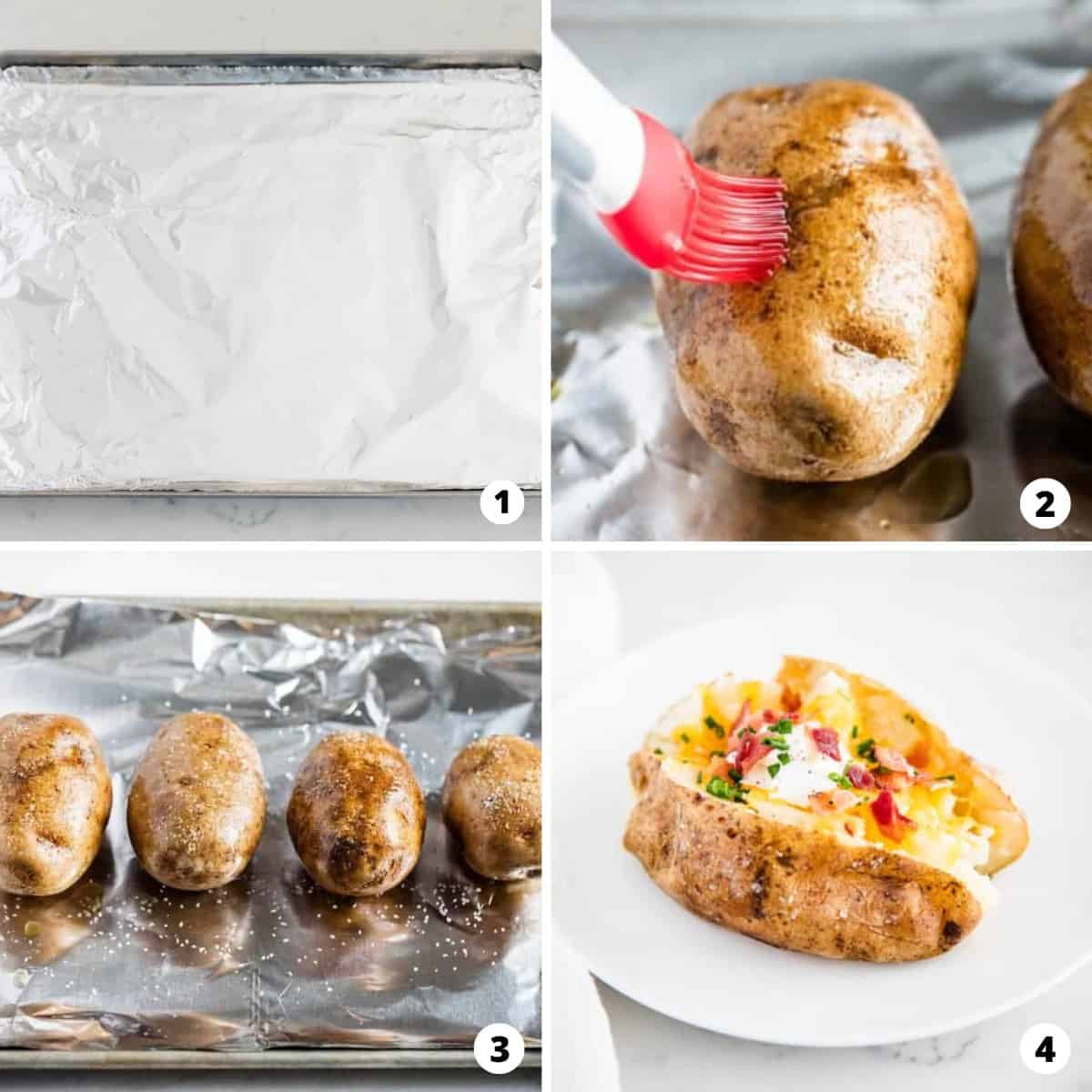 1

2

3

4