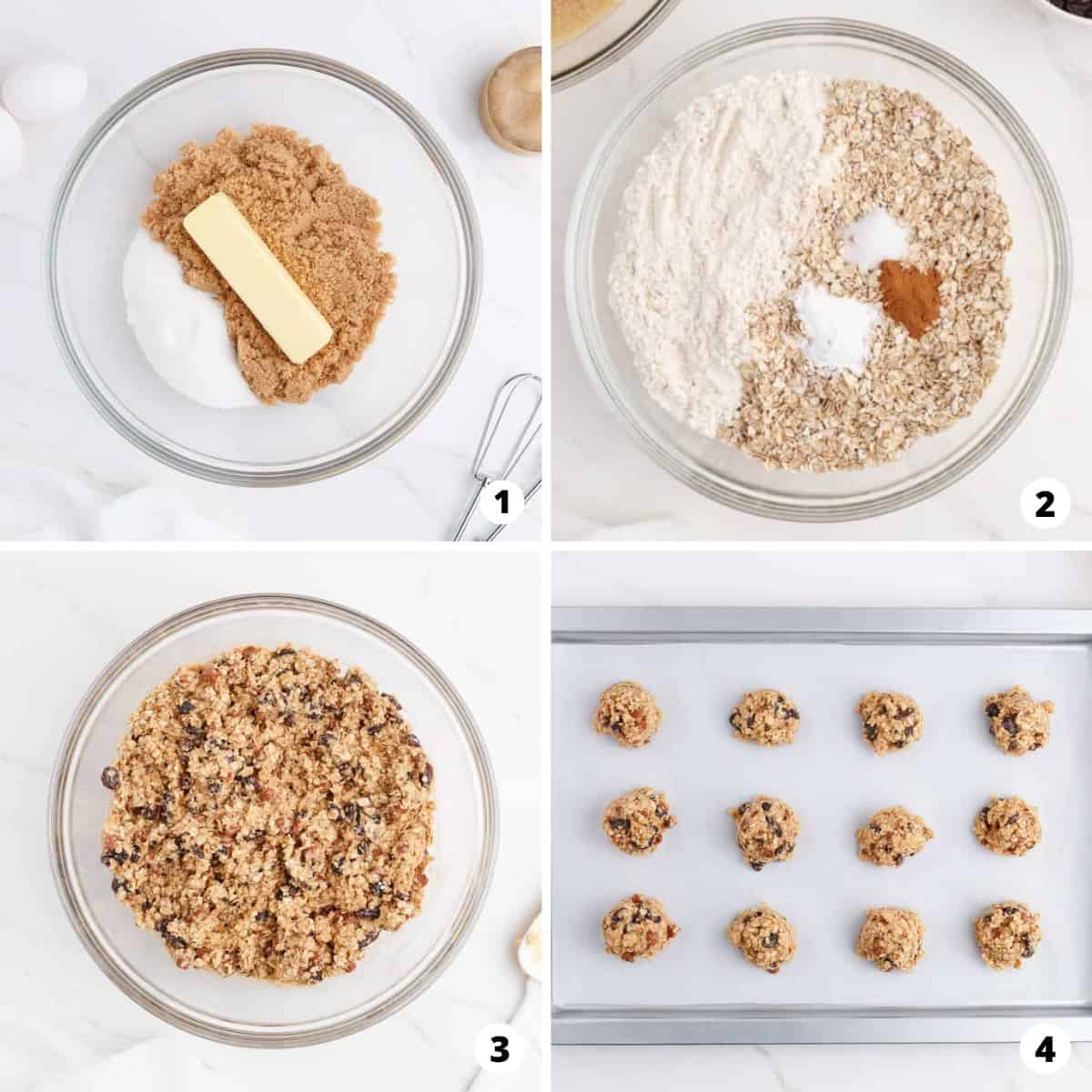 1

2

3

4