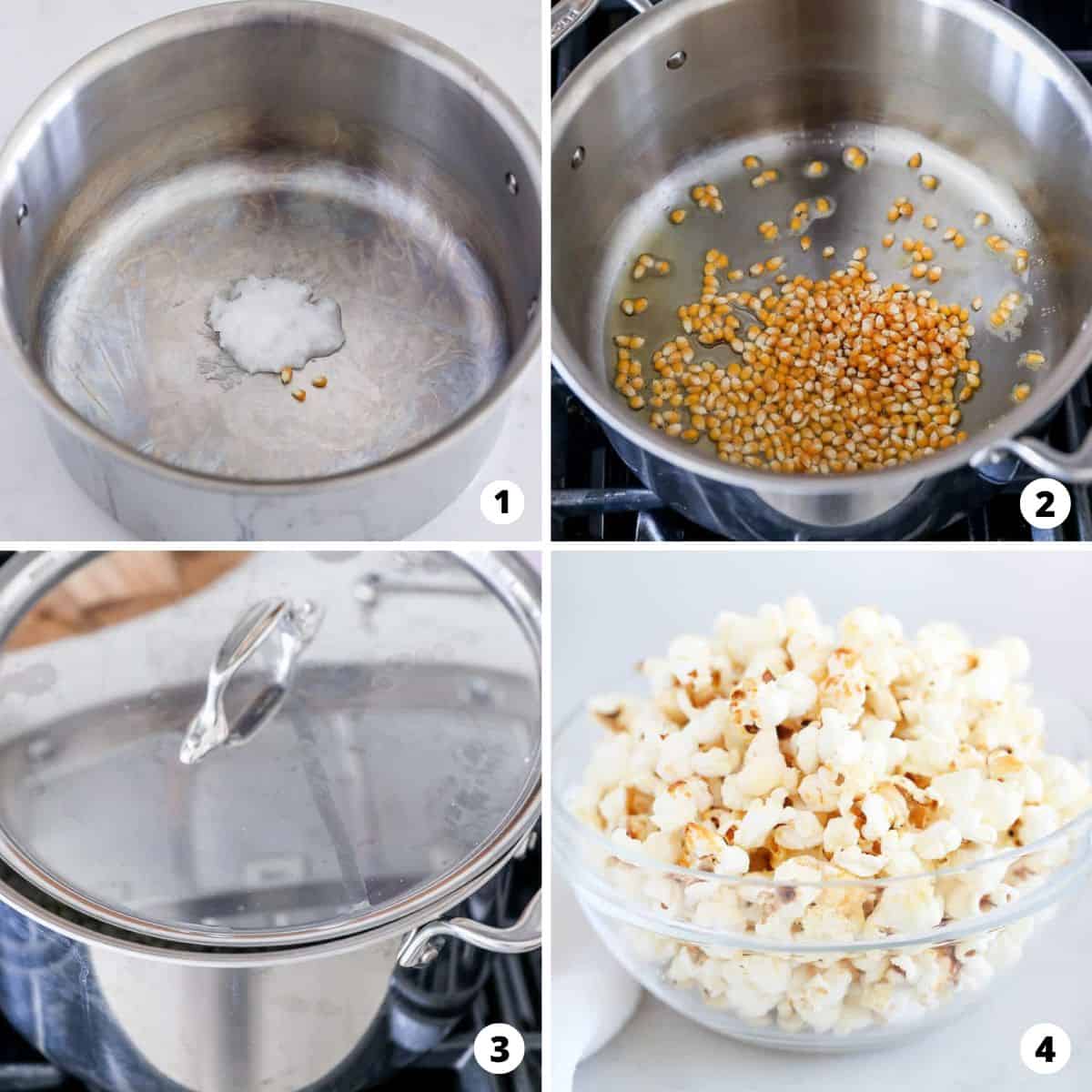 1
2
3
4