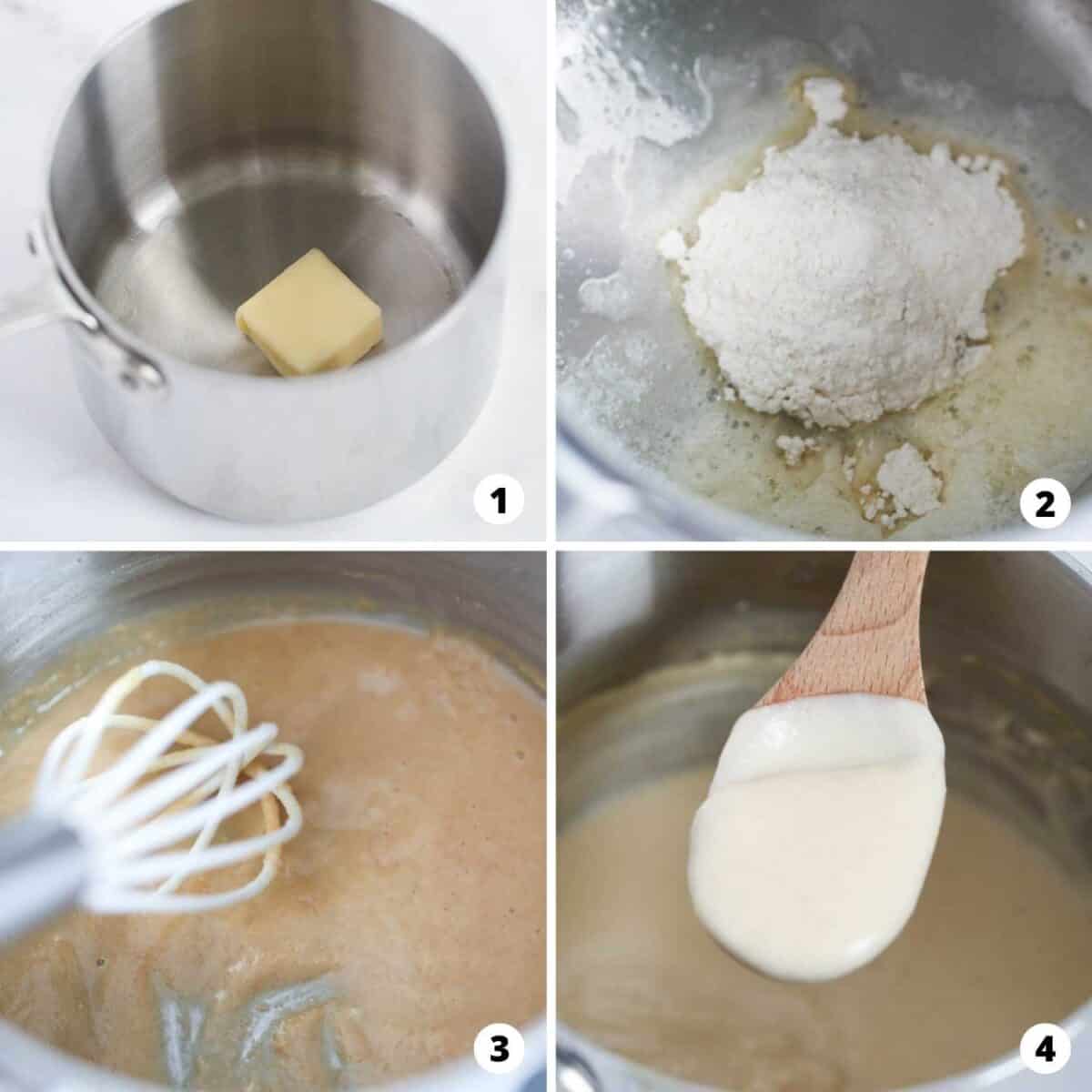 1

2

3

4