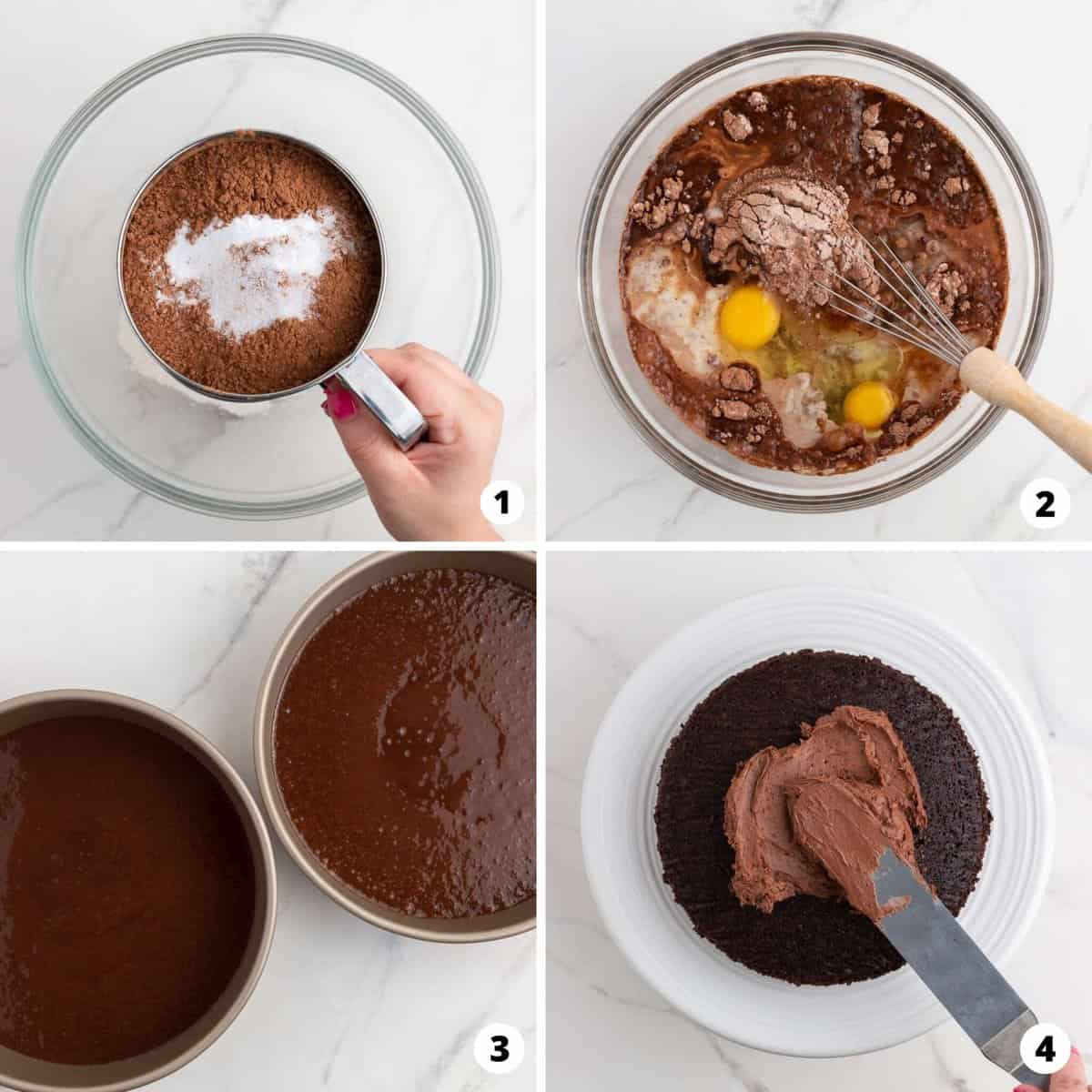 1

2

3

4