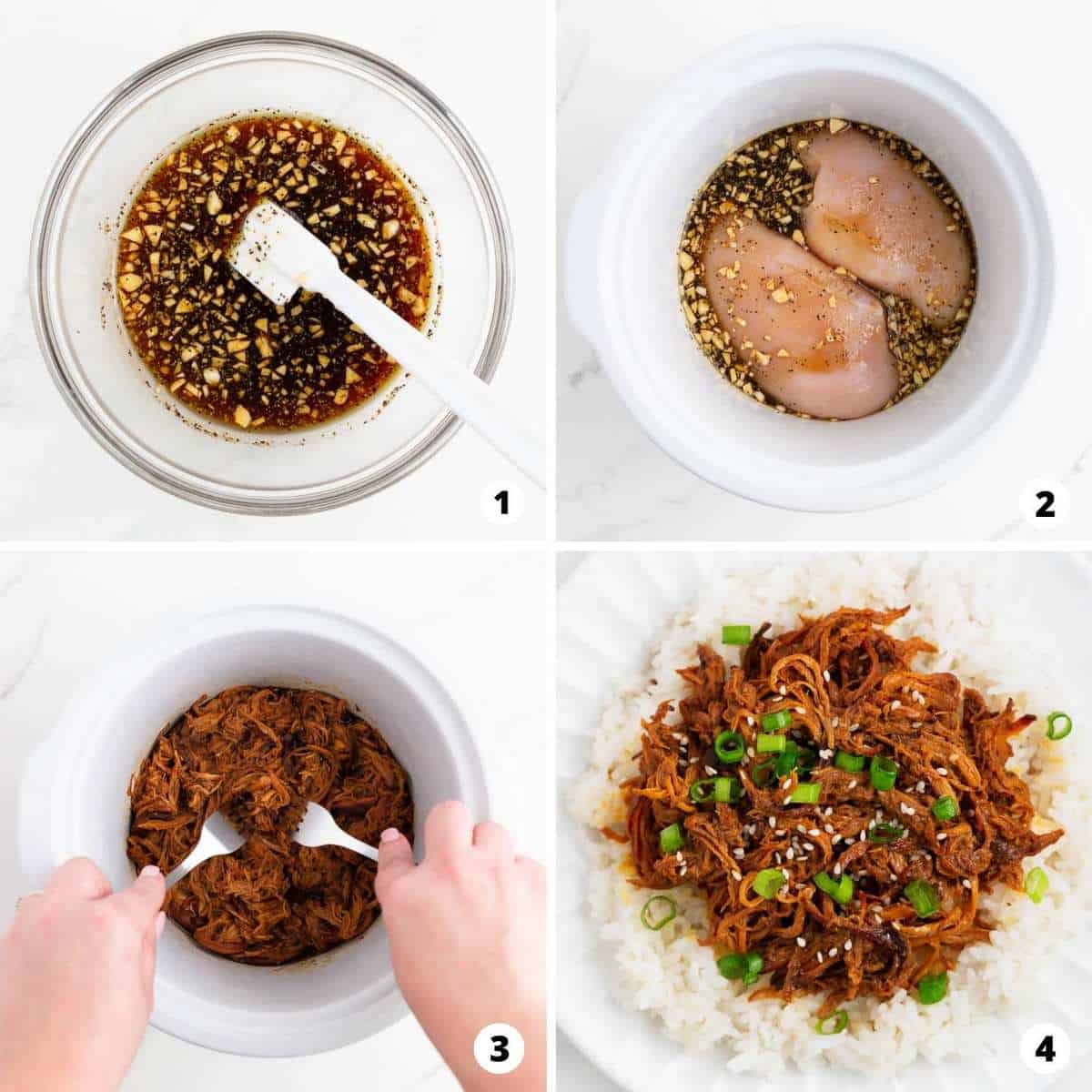 1

2

3

4