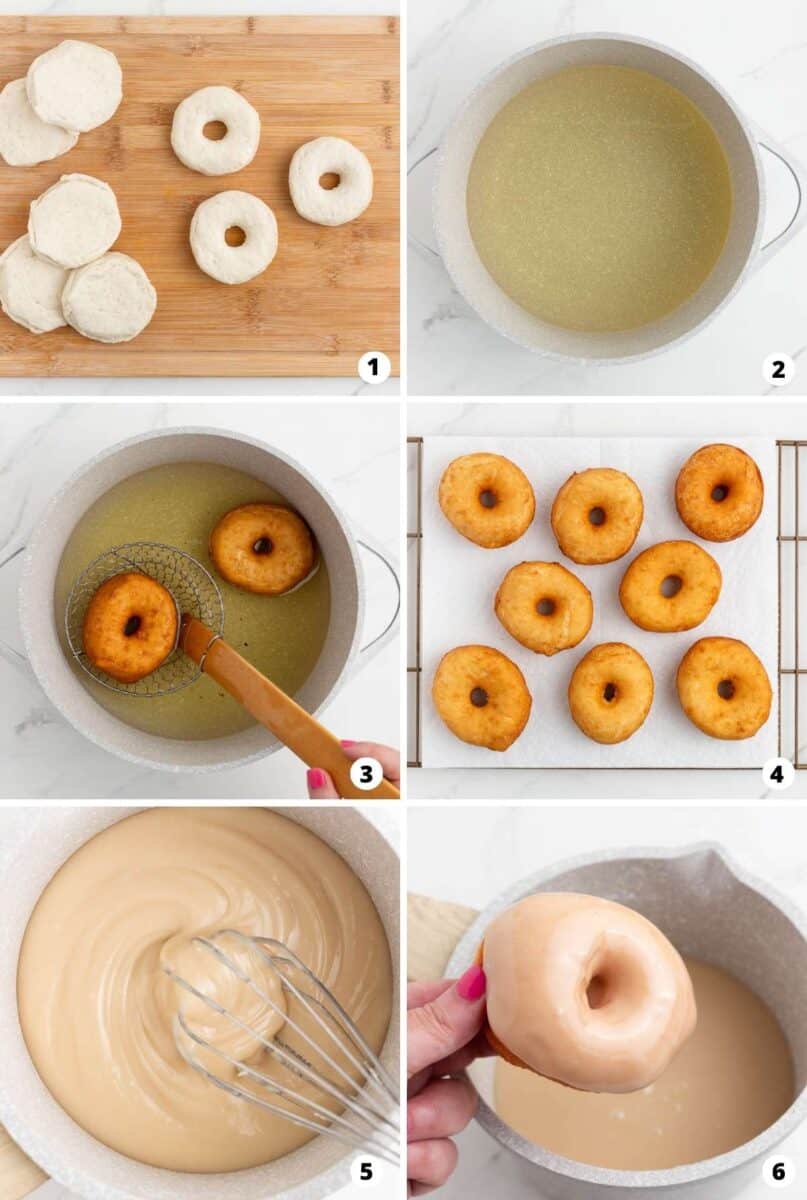 1

2

3

4

5

6