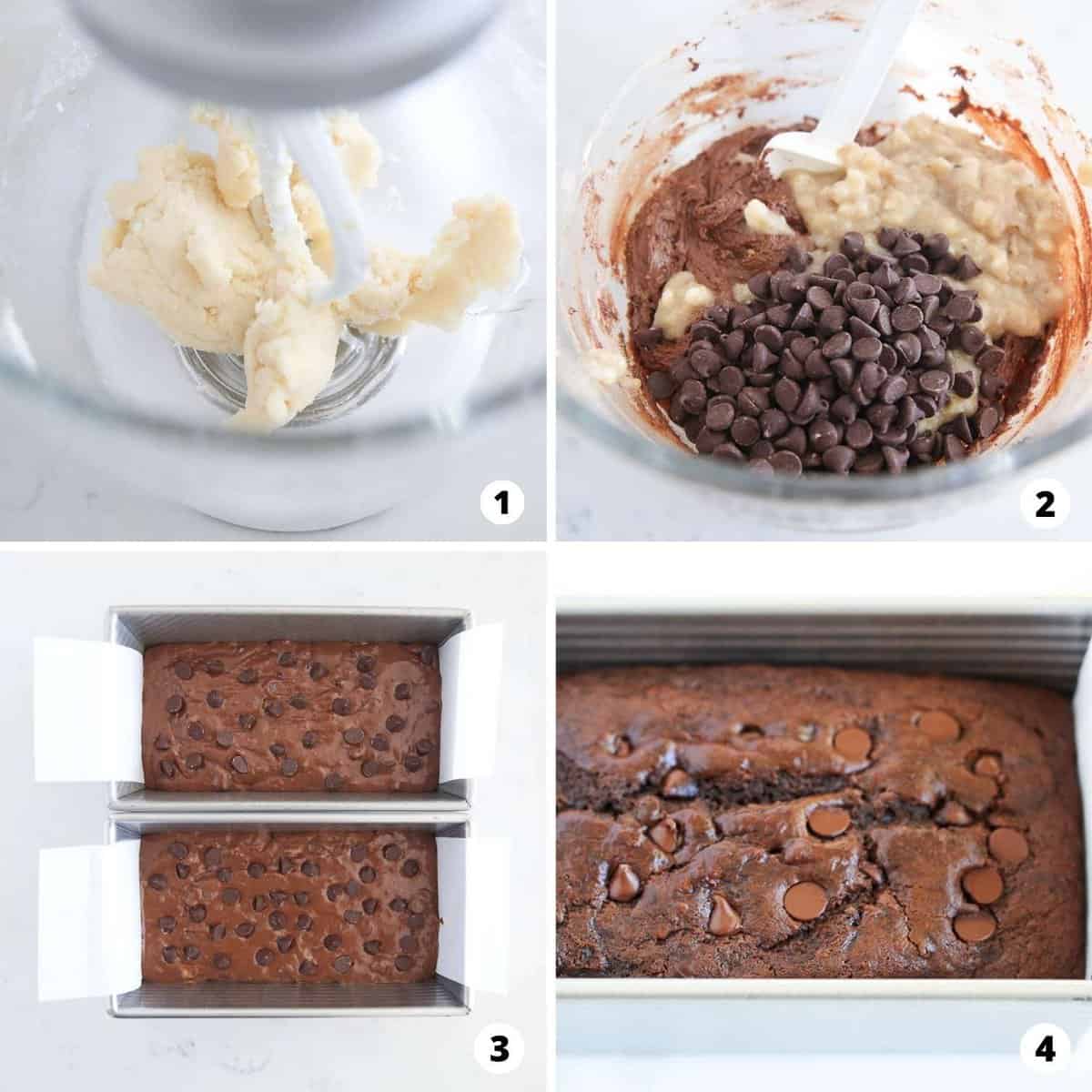 1

2

3

4