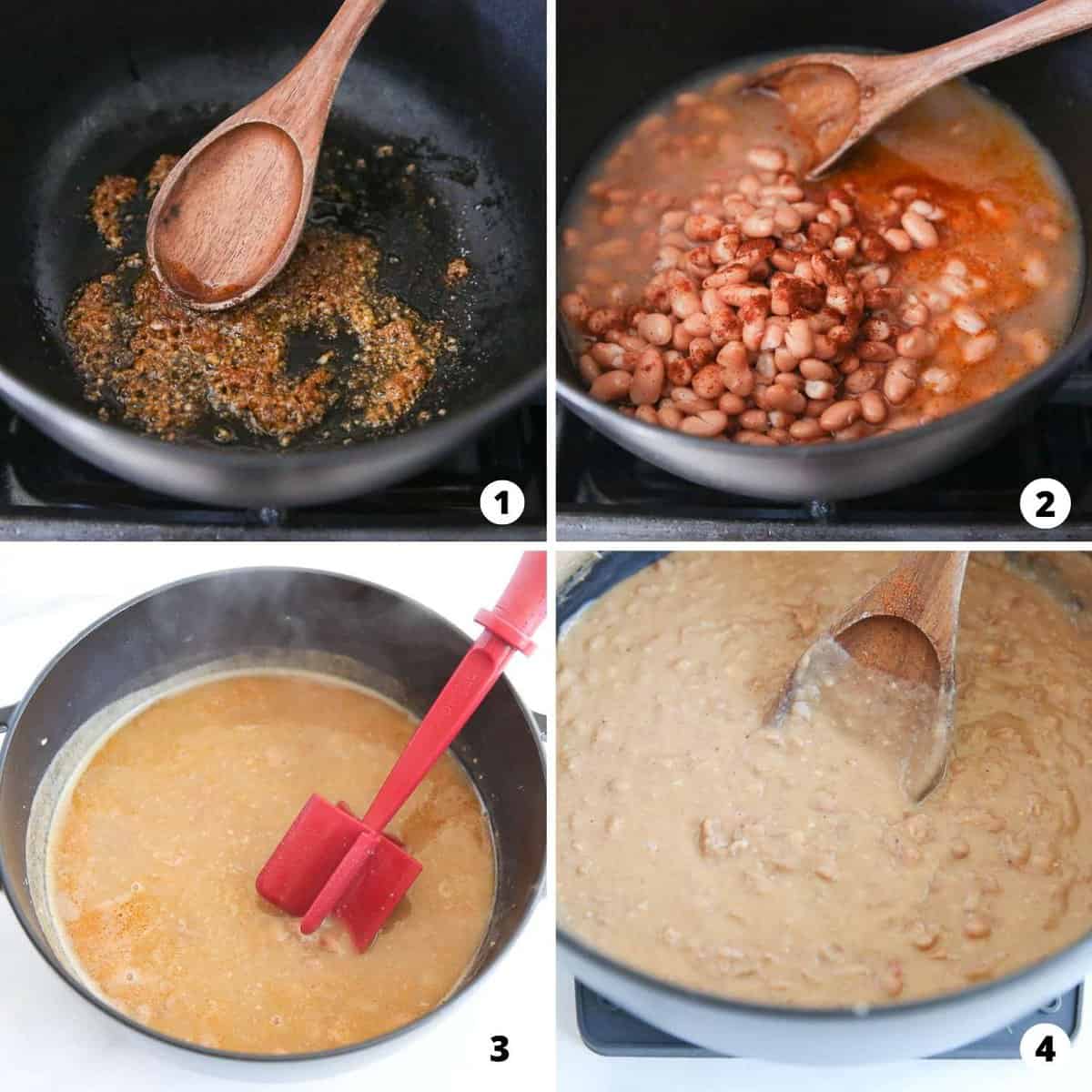 1

2

3

4