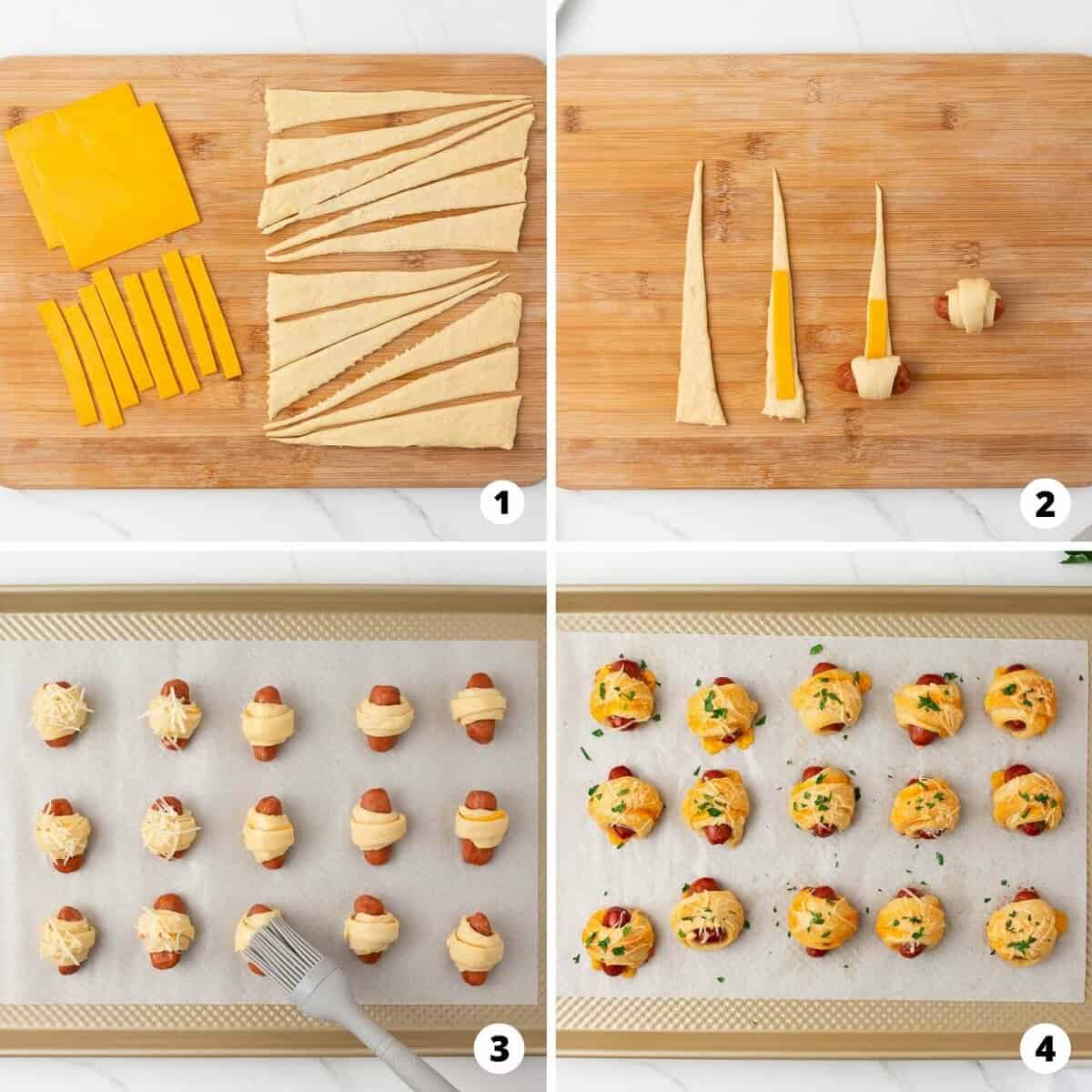 1

2

3

4