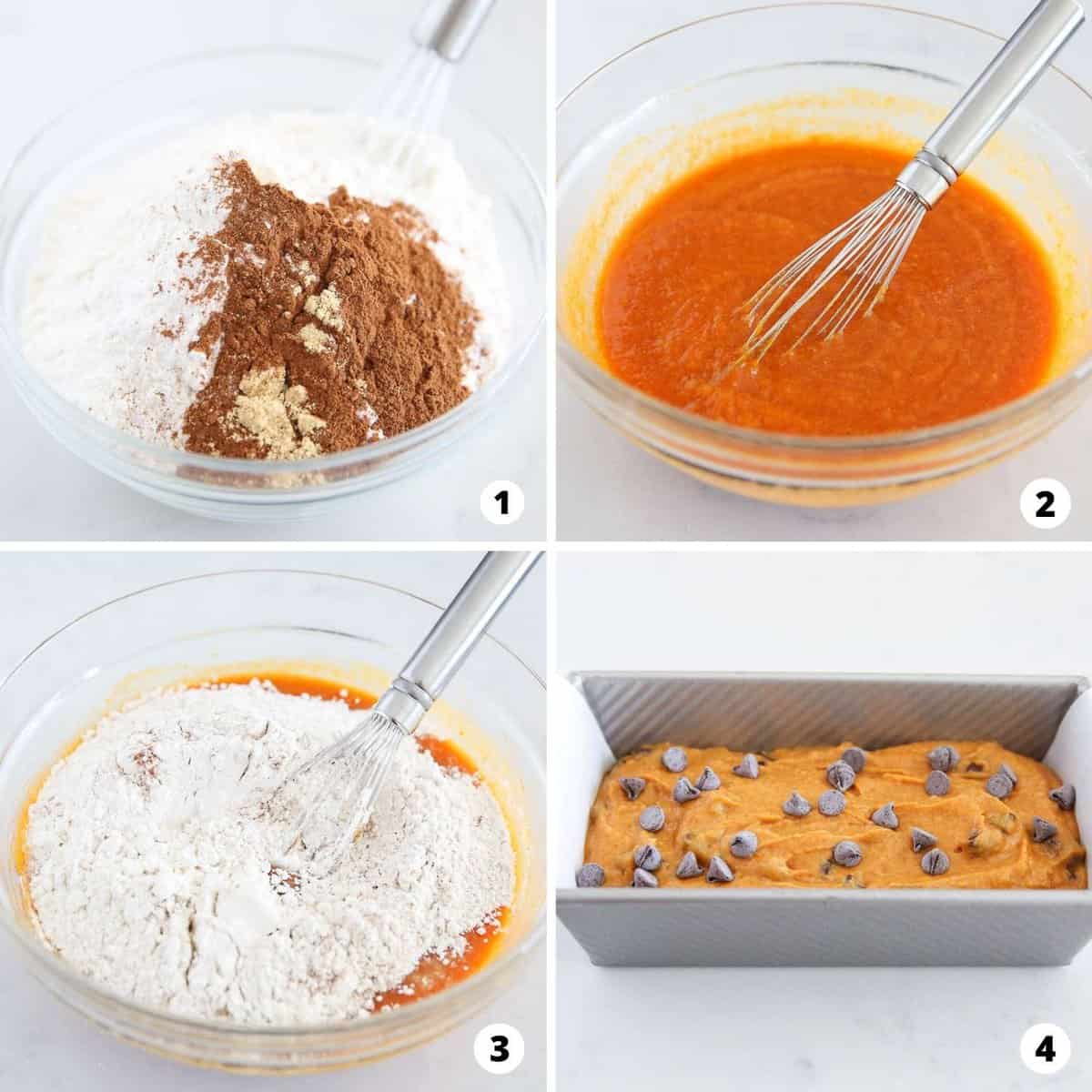 1

2

3

4