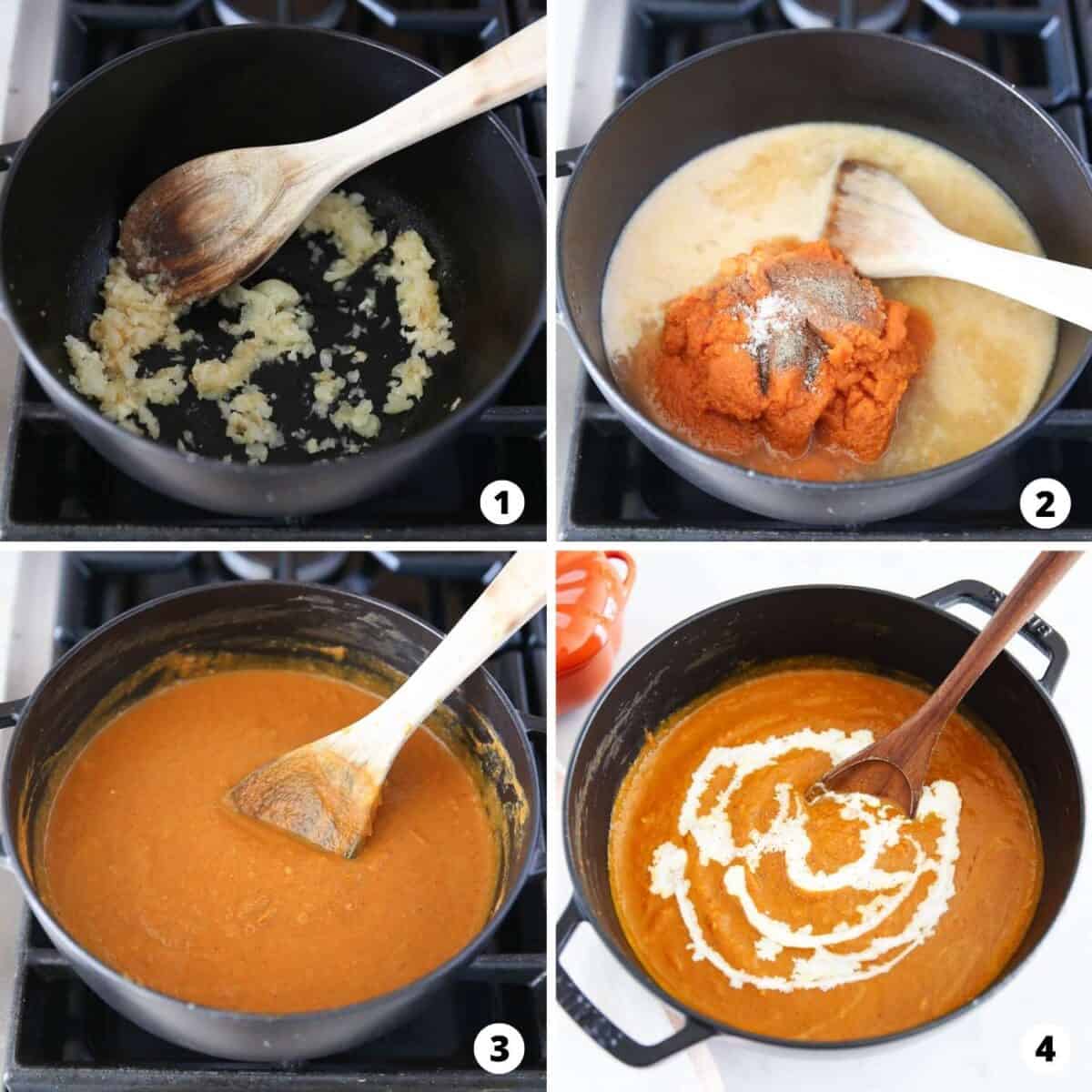 1

2

3

4