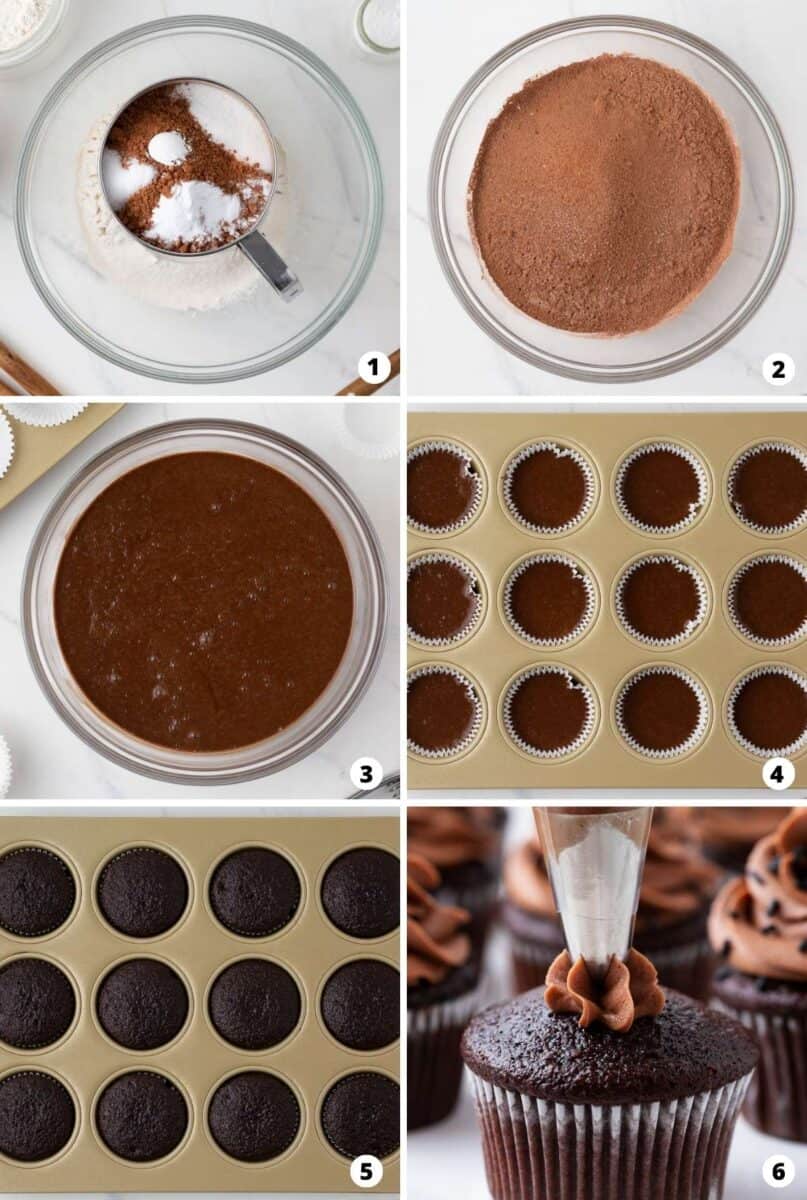 1

2

3

4

5

6