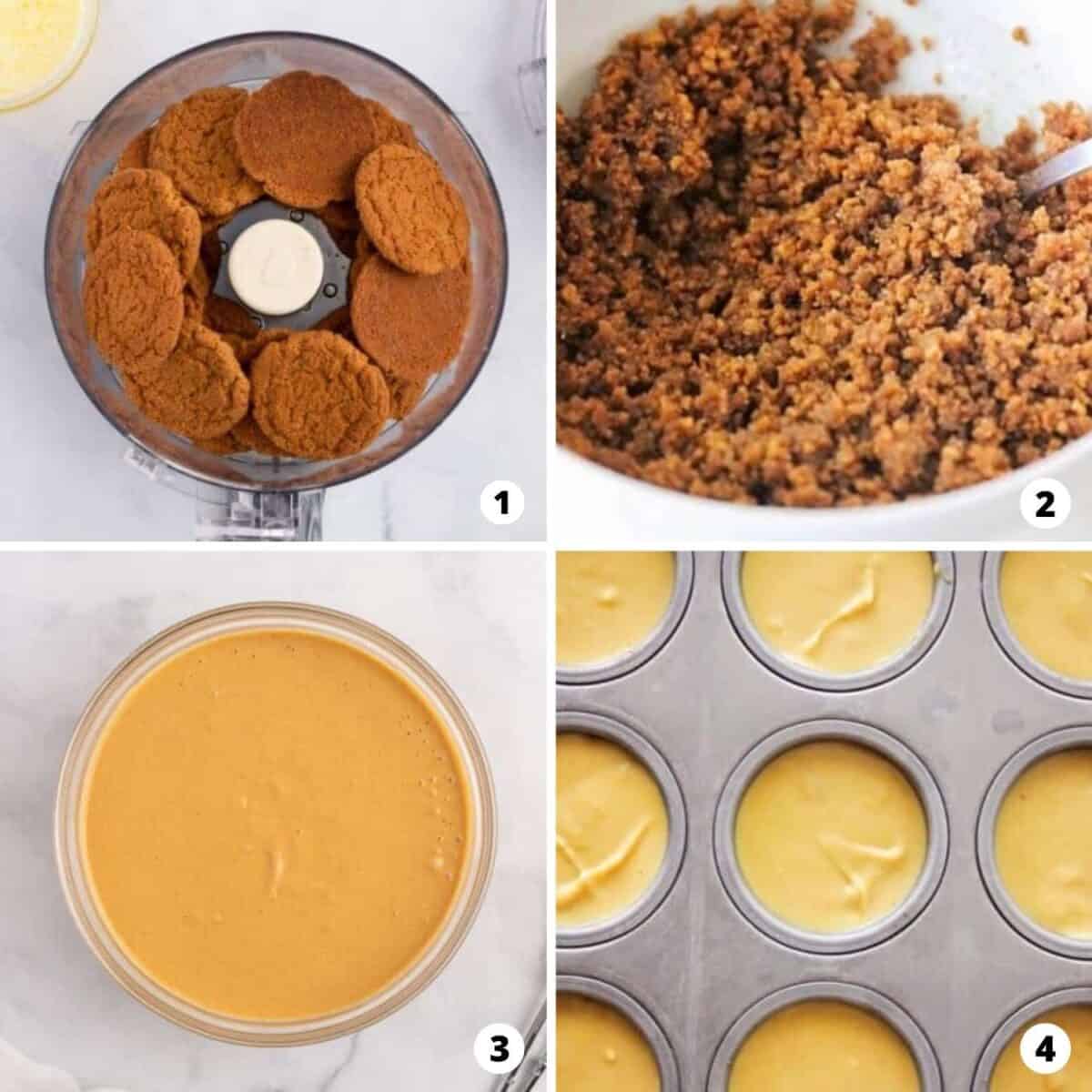 1

2

3

4