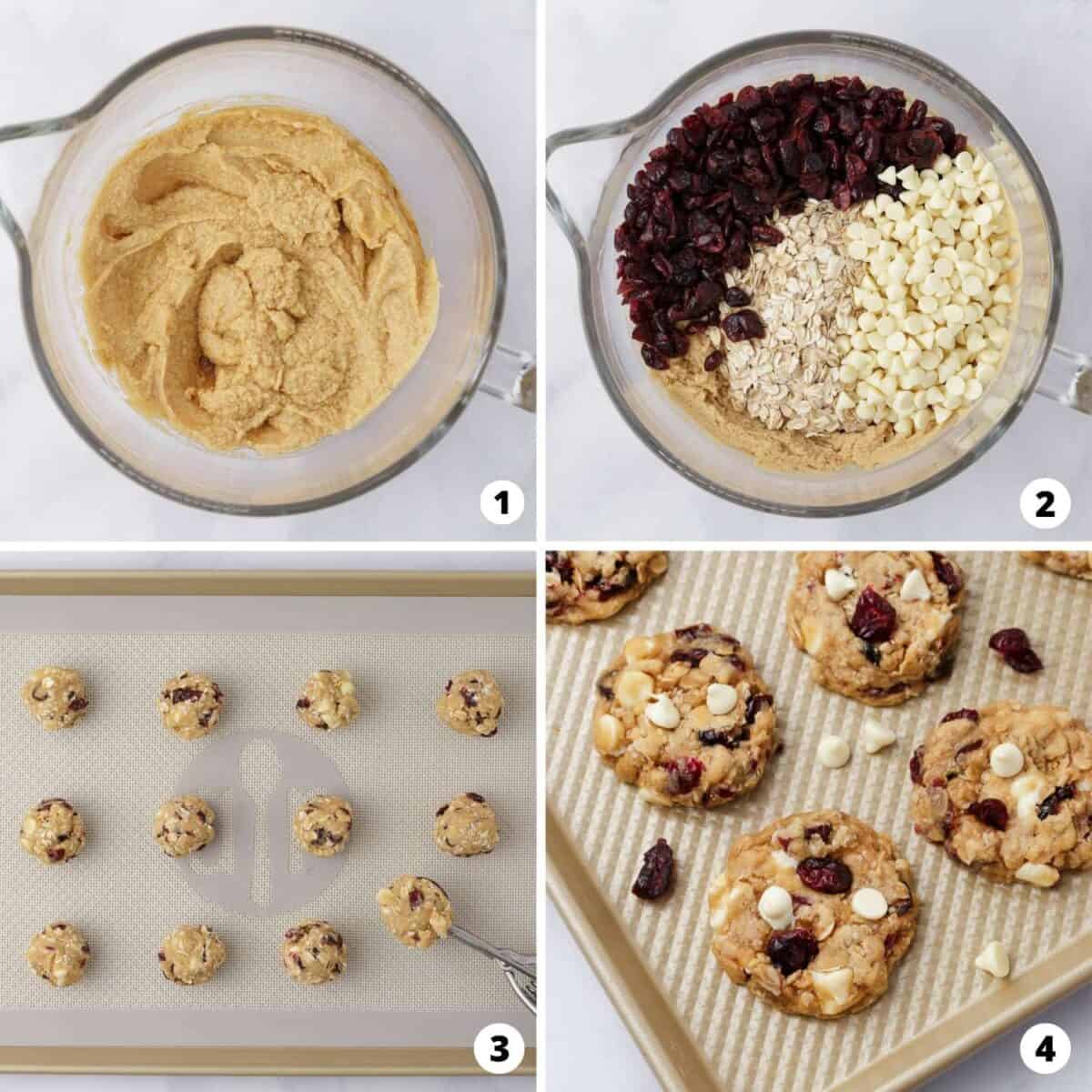 1

2

3

4