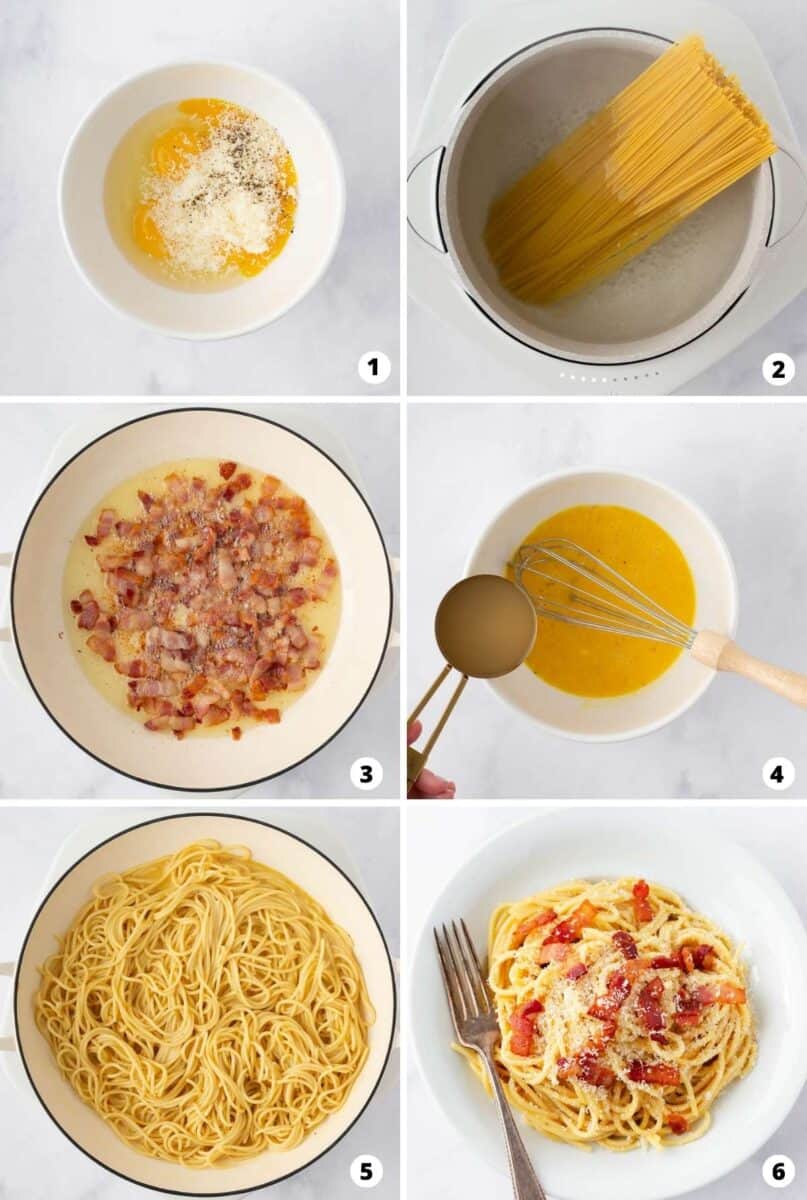 1

2

3

4

5

6