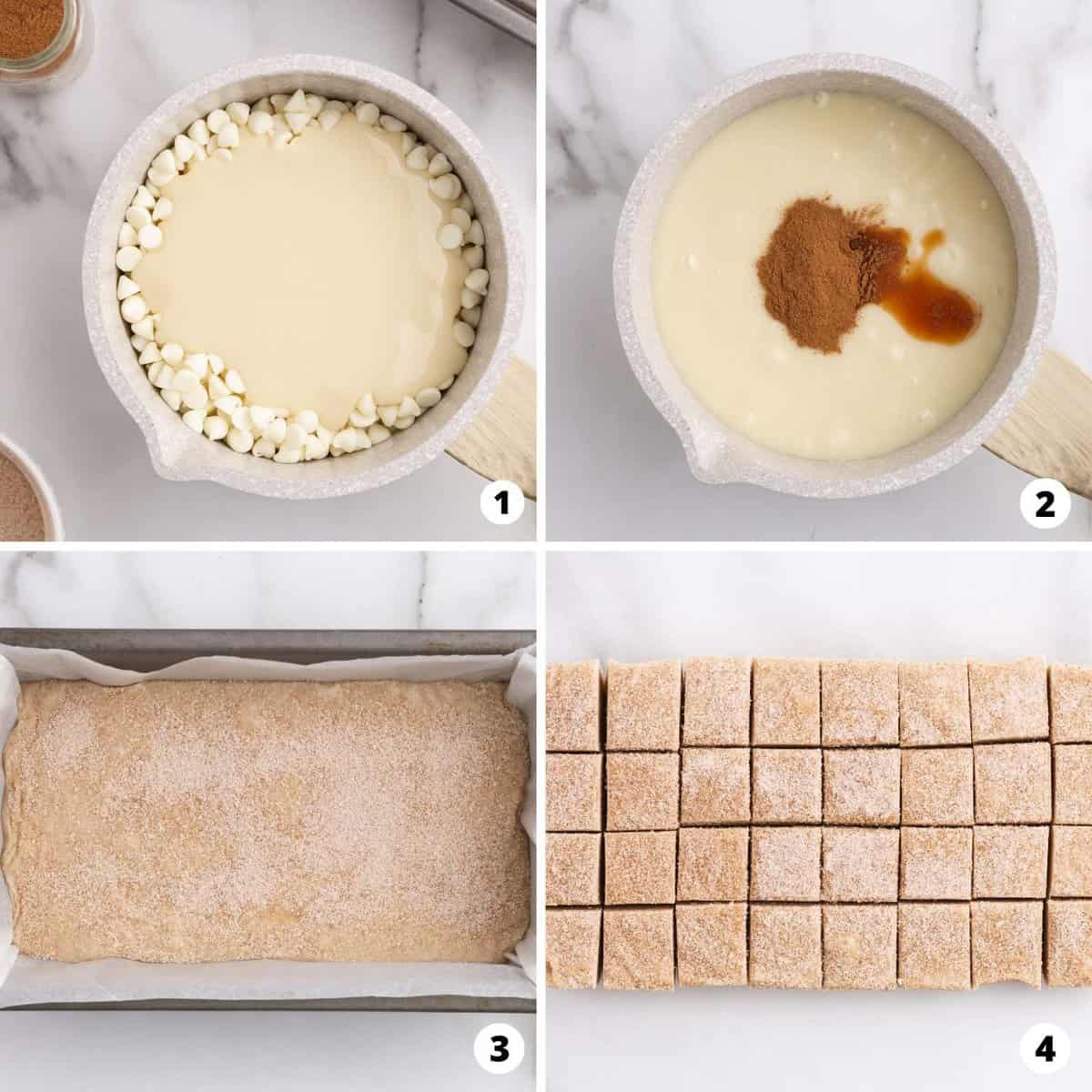 1

2

3

4