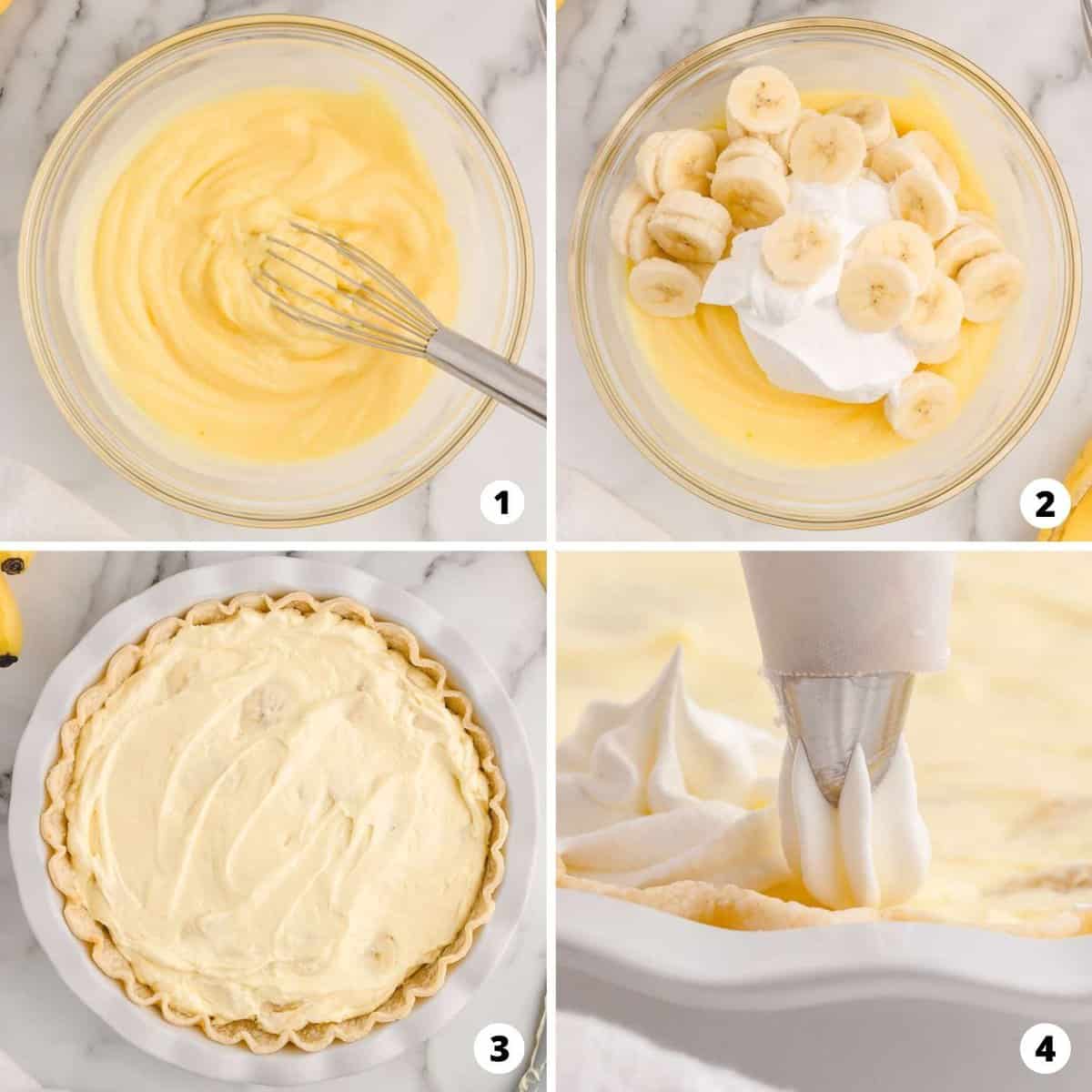 1
2
3
4