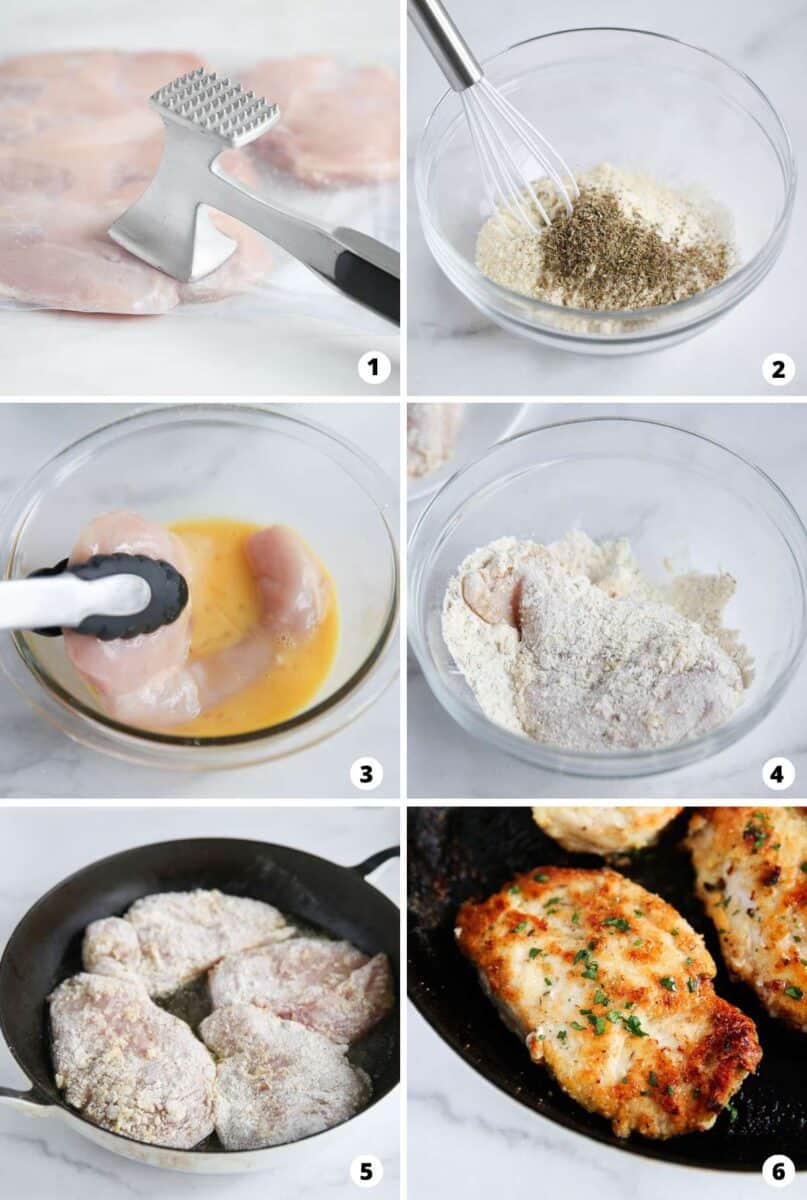 1

2

3

4

5

6