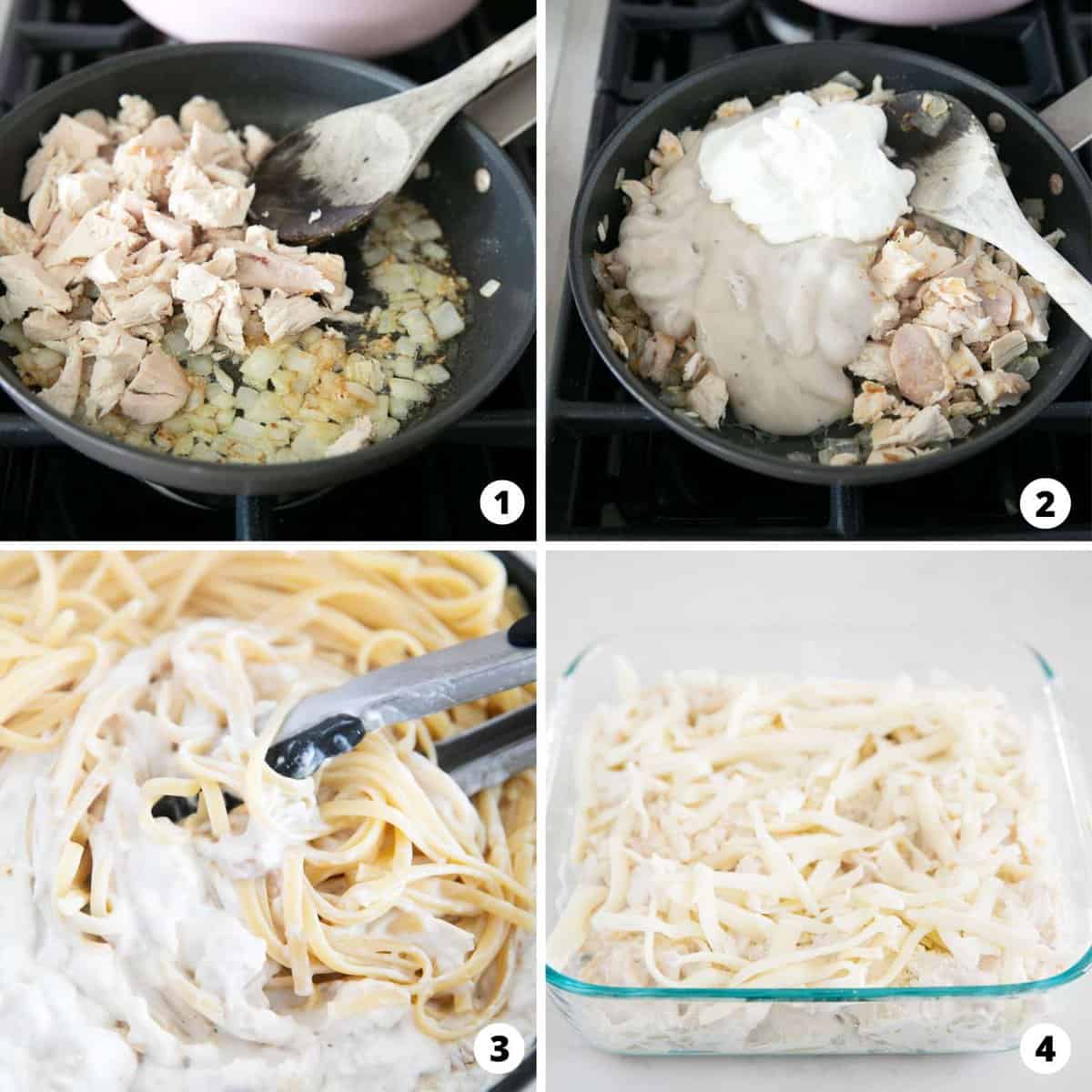 1

2

3

4