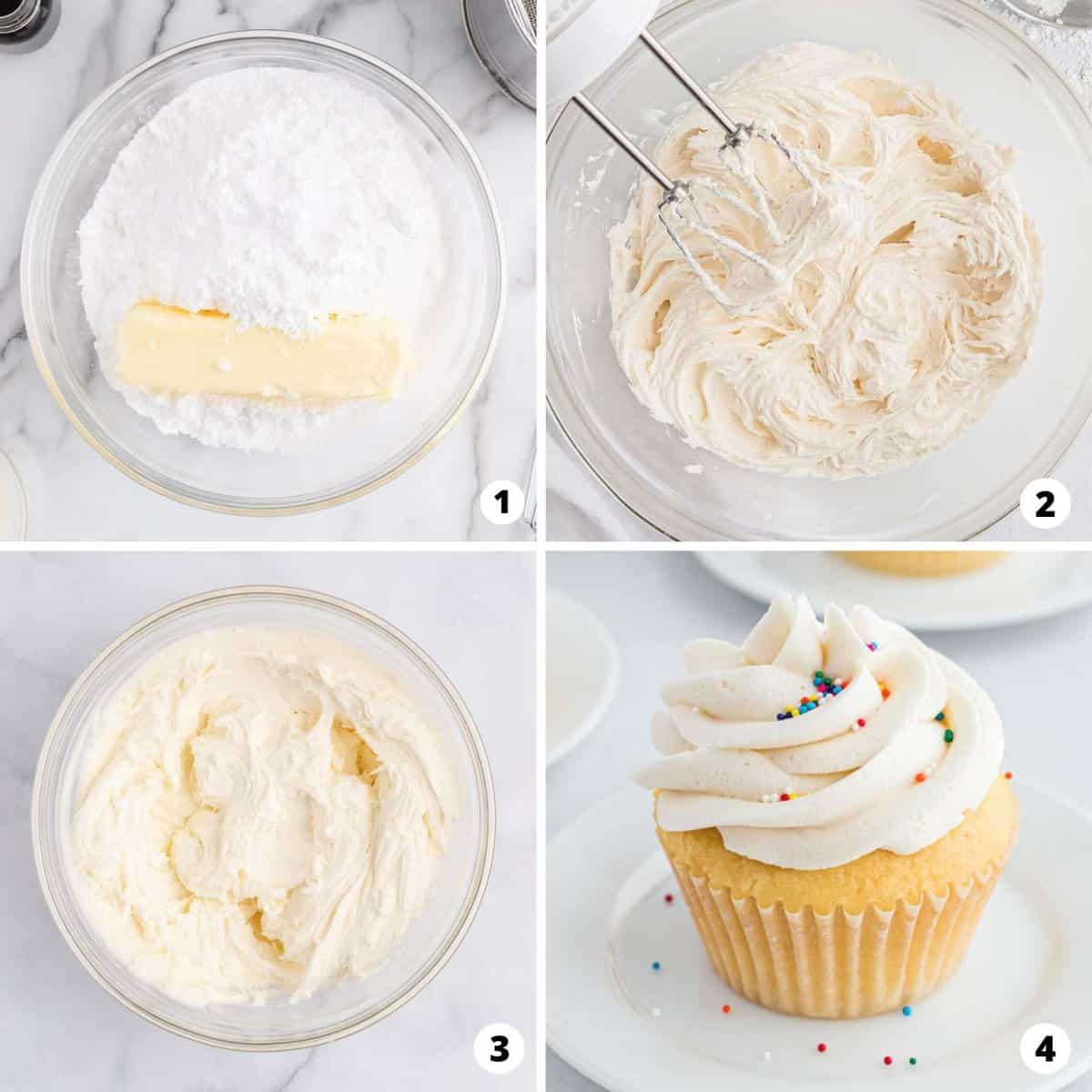 1

2

3

4