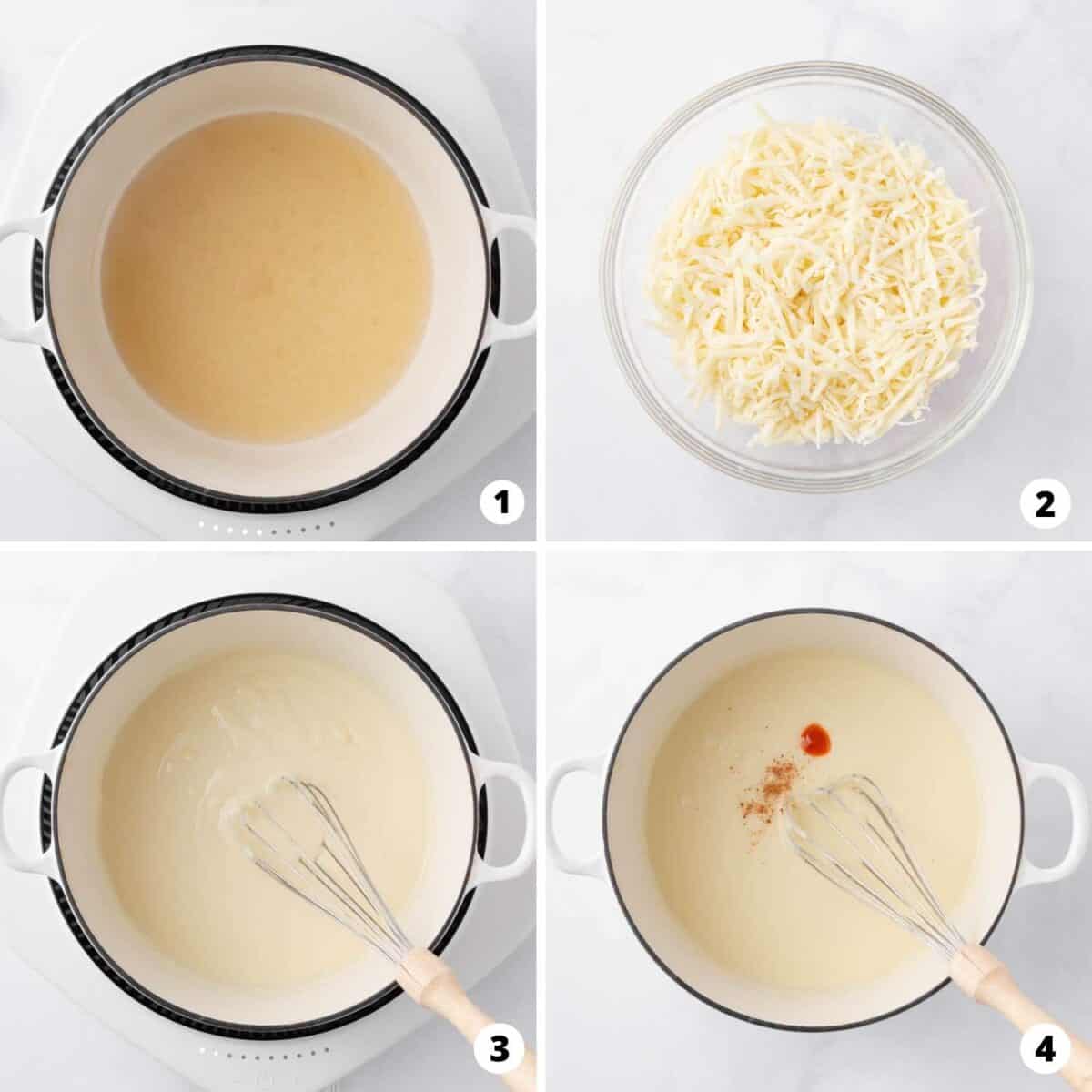 1

2

3

4