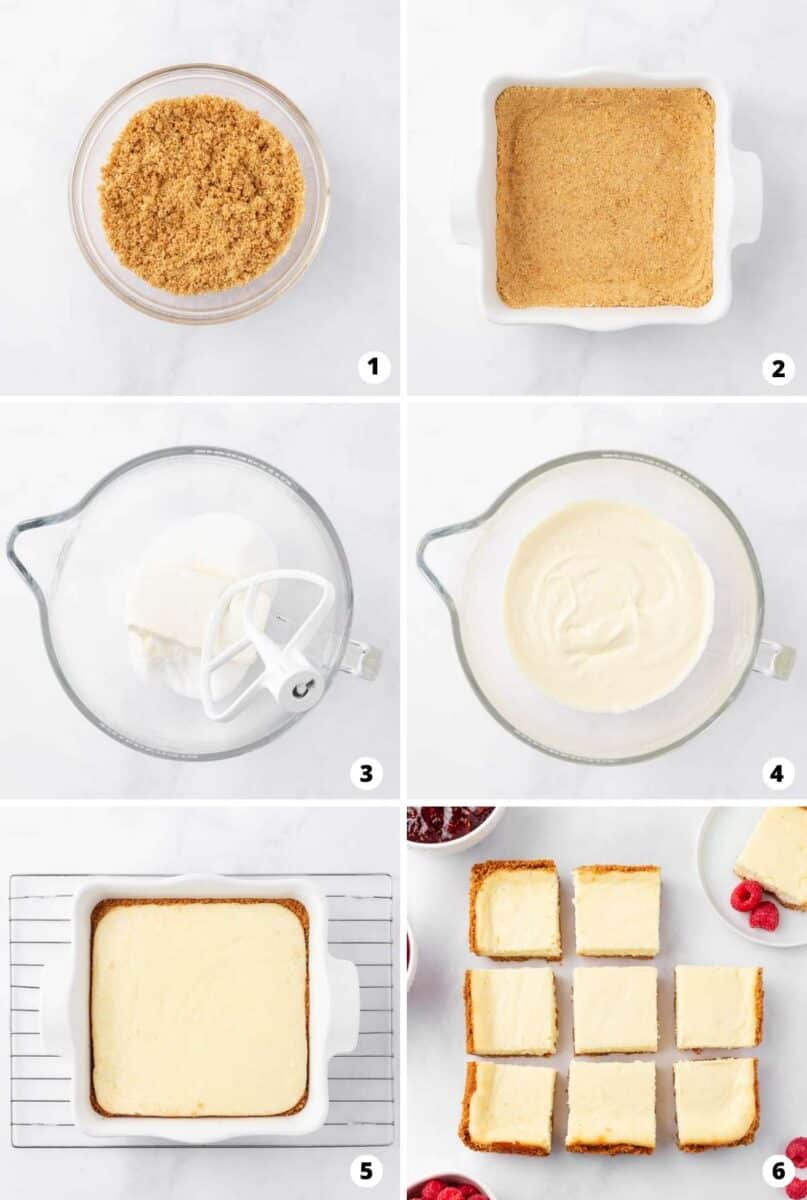 1
2
3
4
5
6