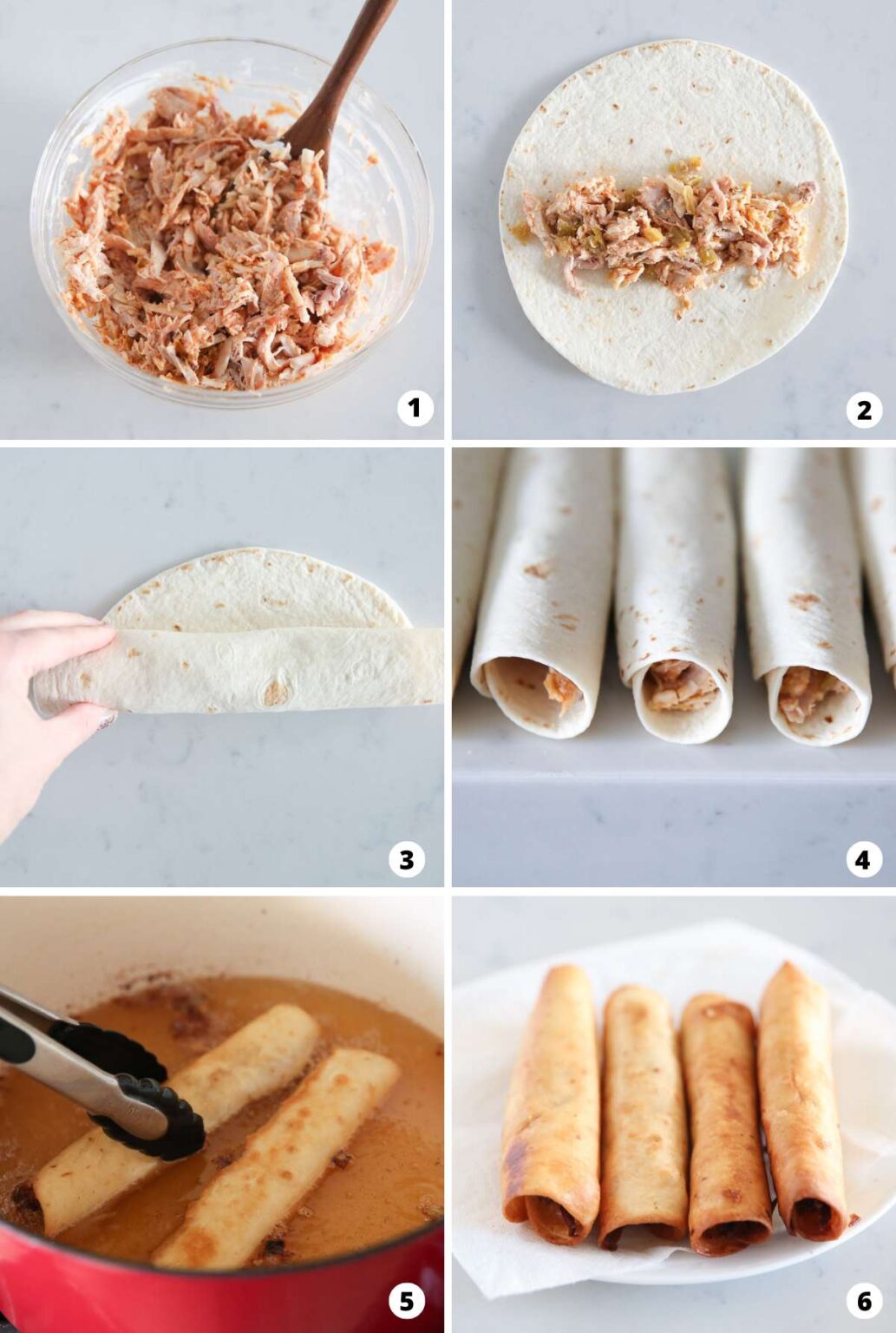 1

2

3

4

5

6