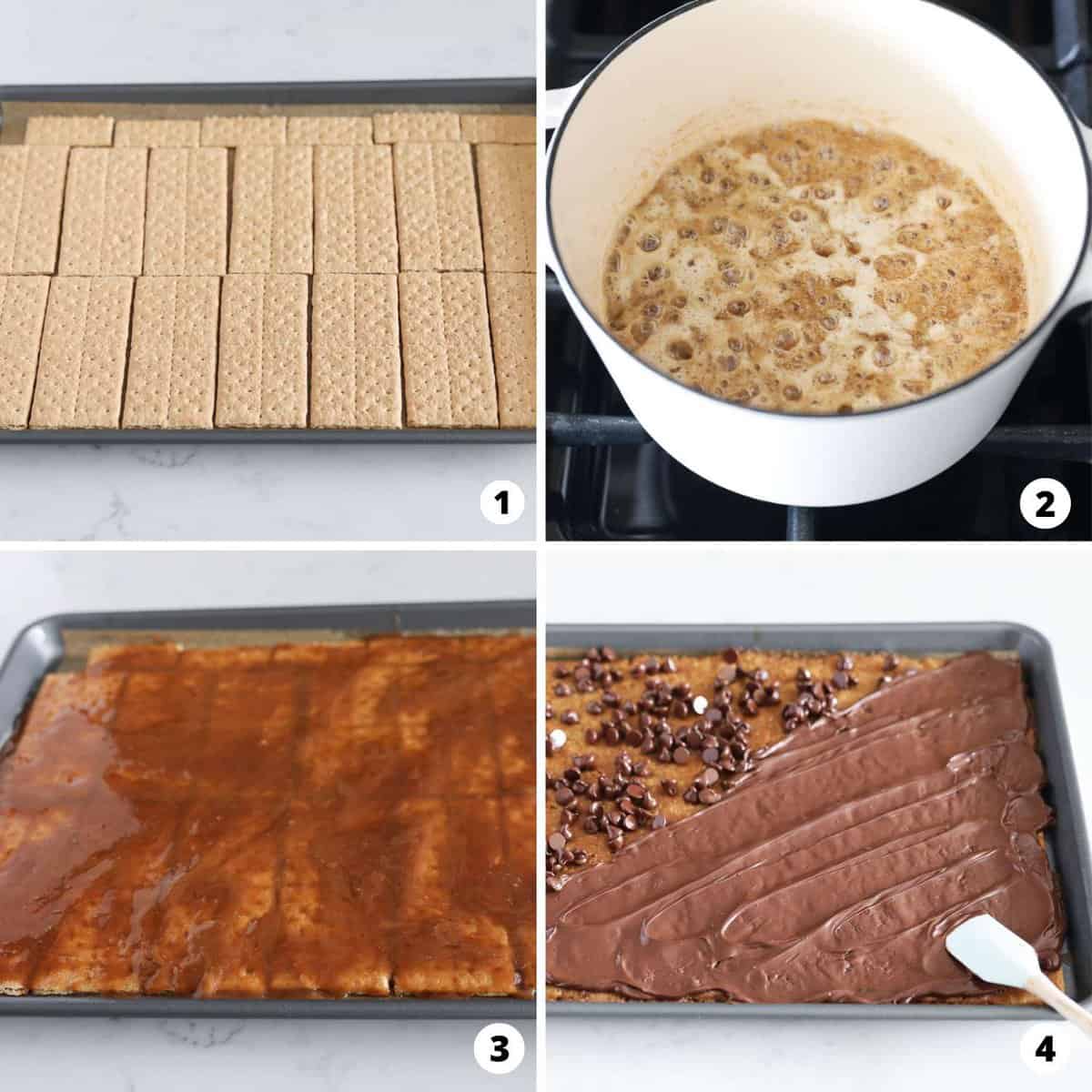 1
2
3
4