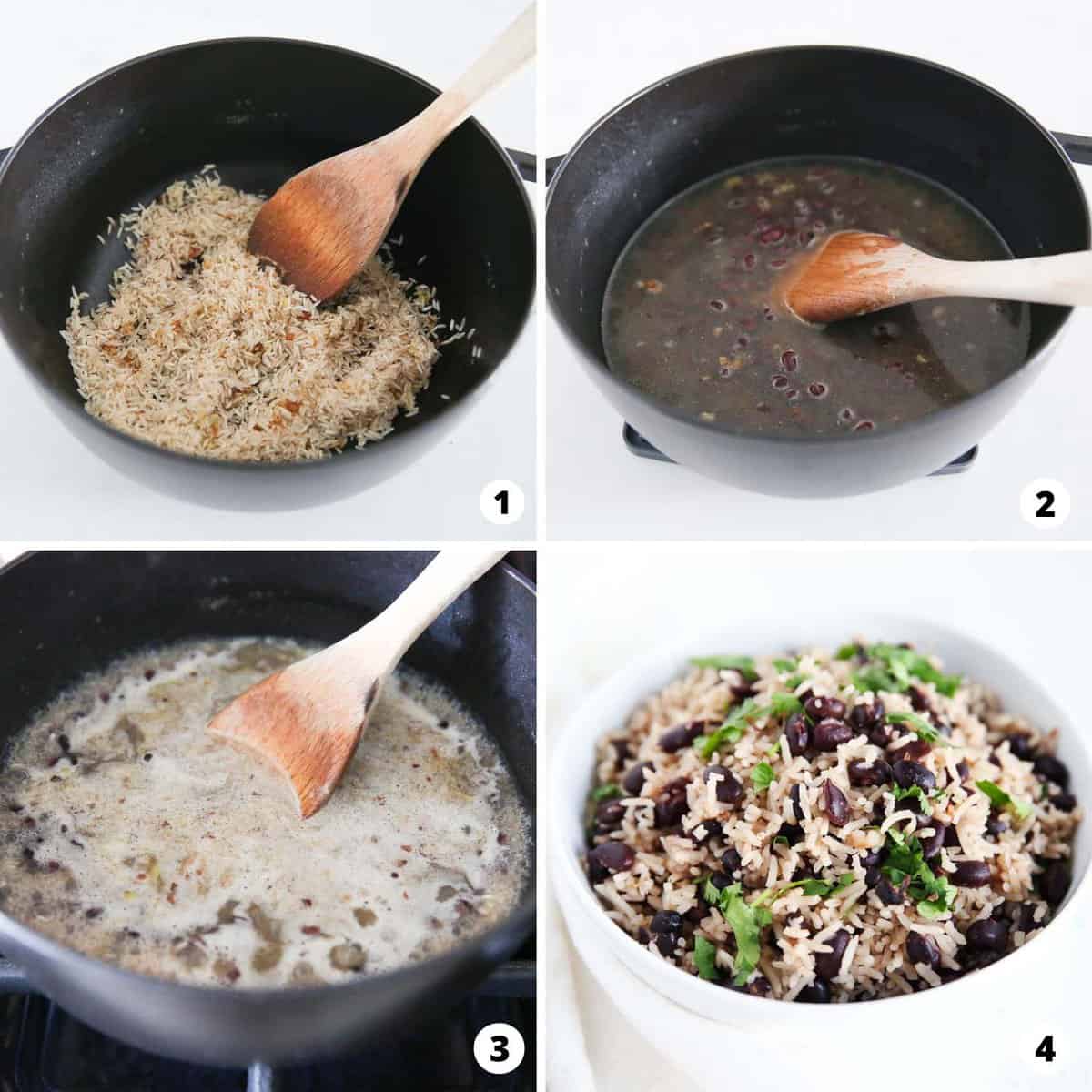 1

2

3

4