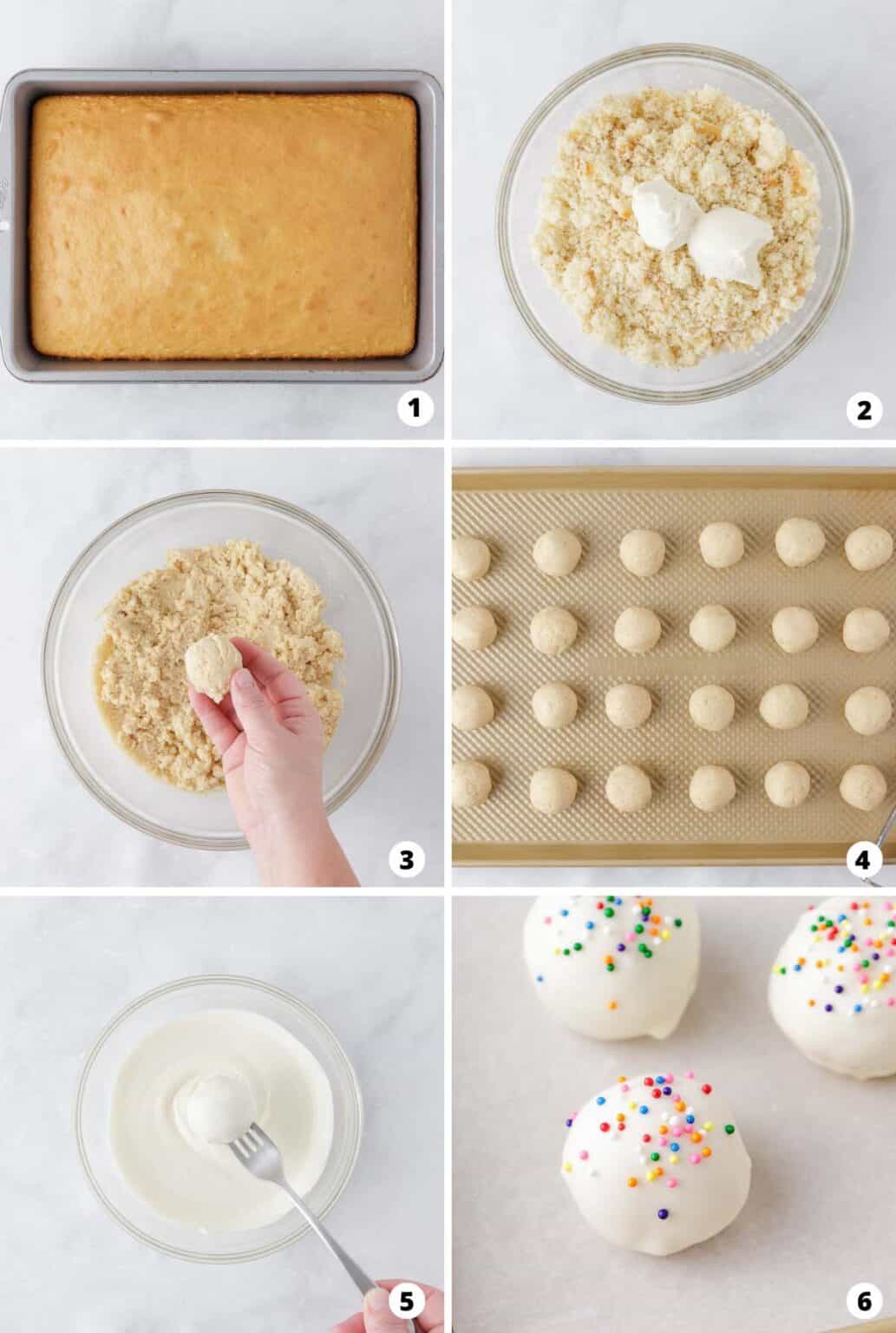 1
2
3
4
5
6