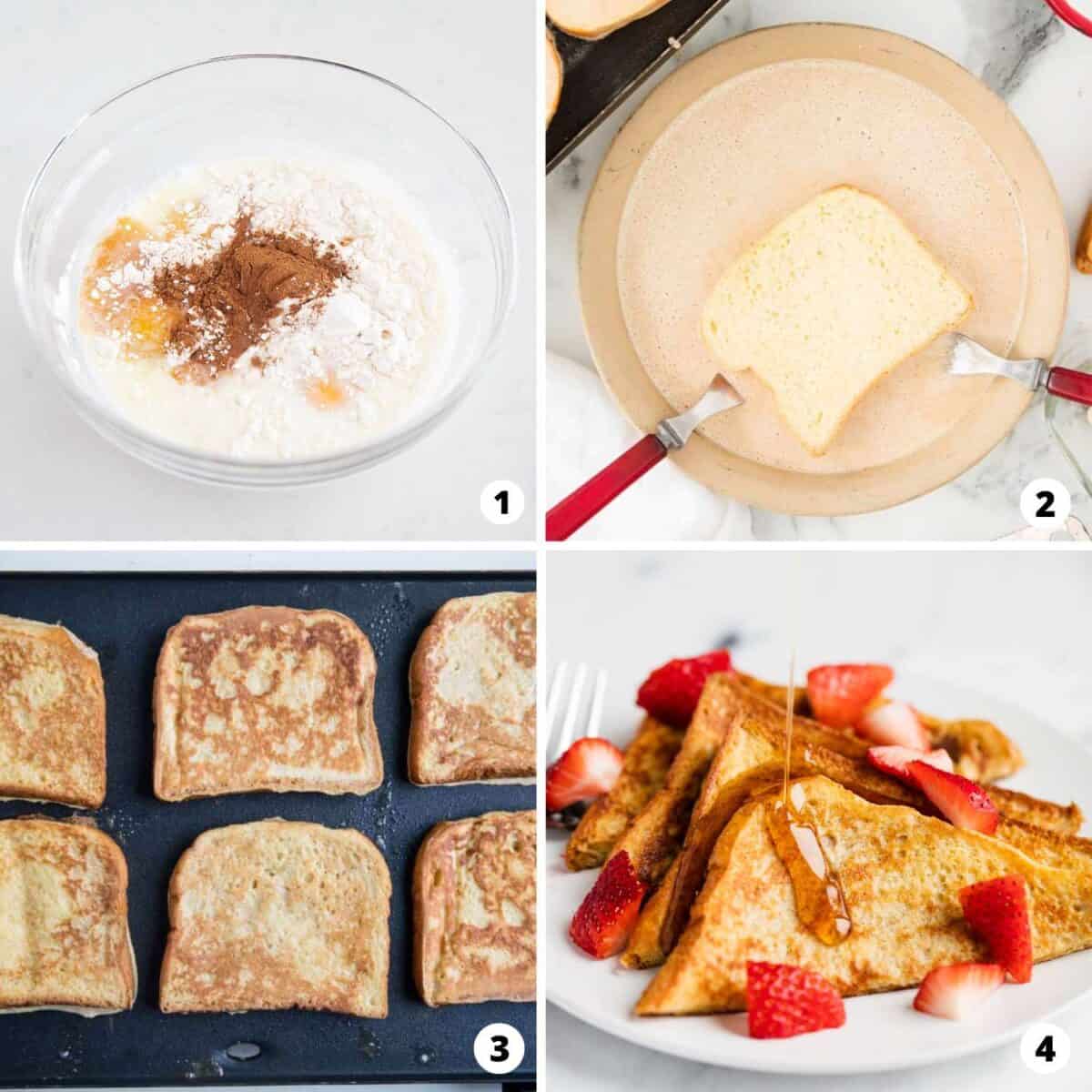 1

2

3

4