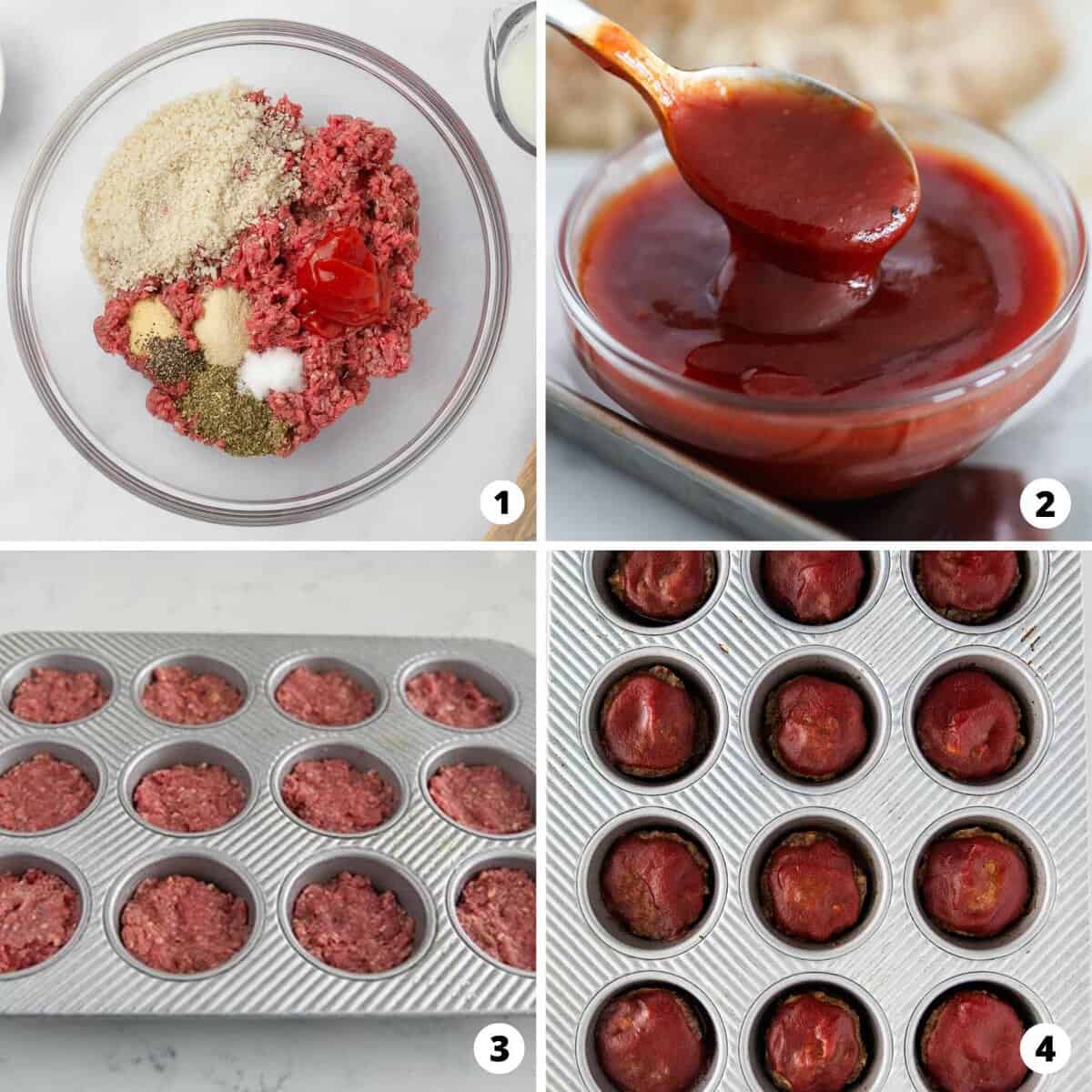 1

2

3

4