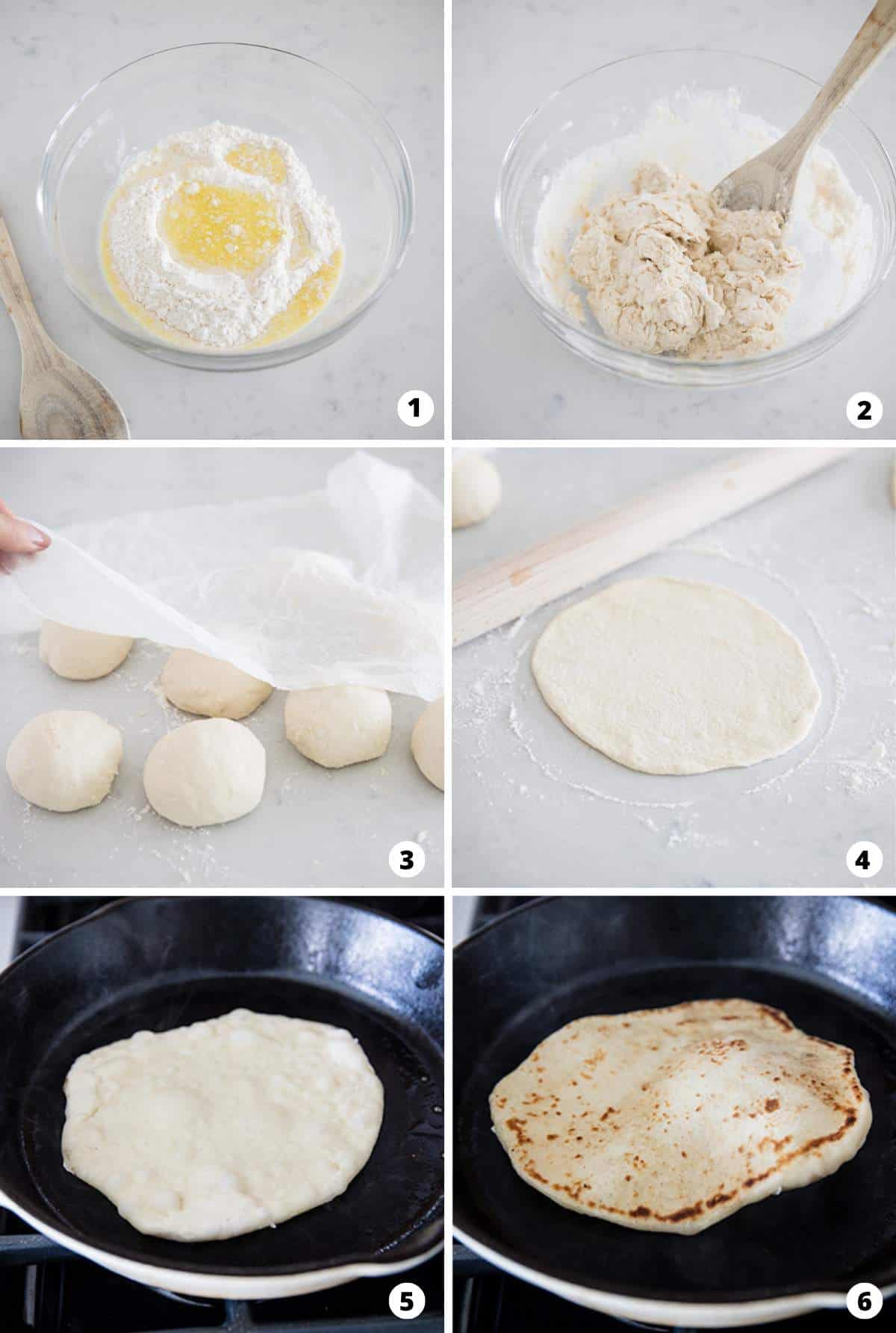 1

2

3

4

5

6