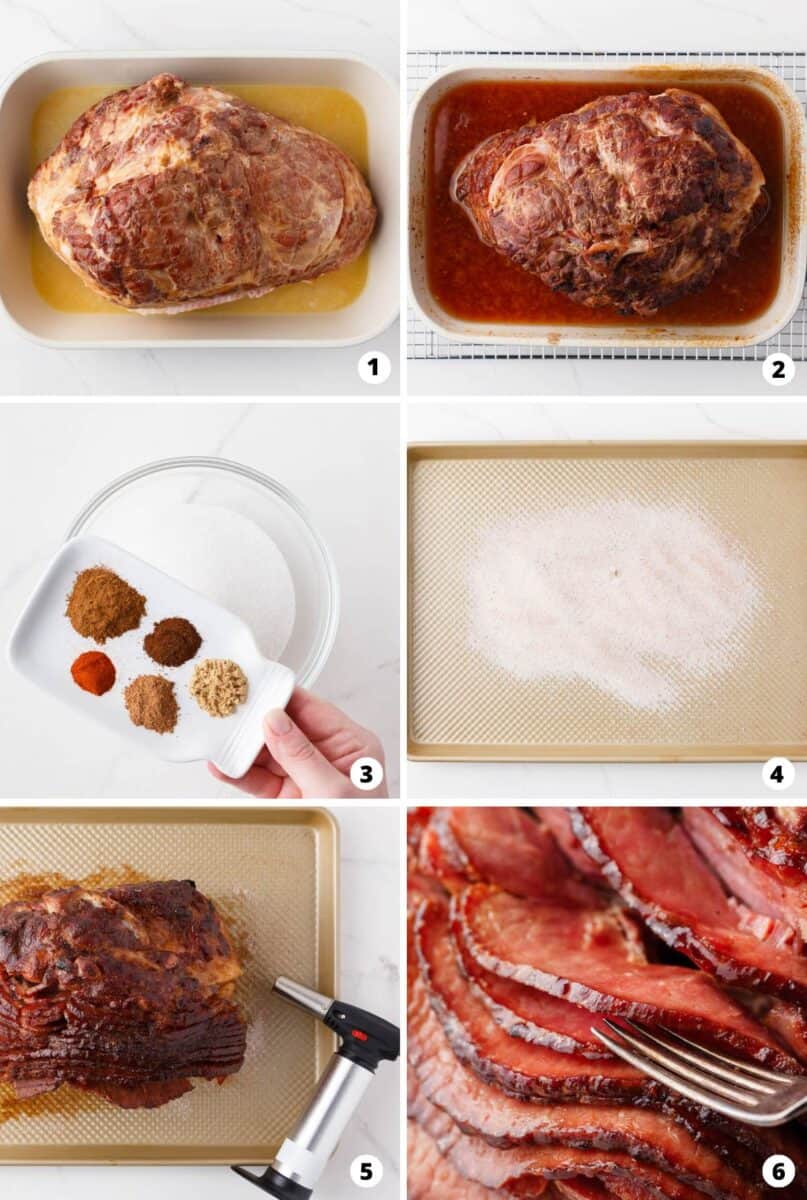 1
2
3
4
5
6