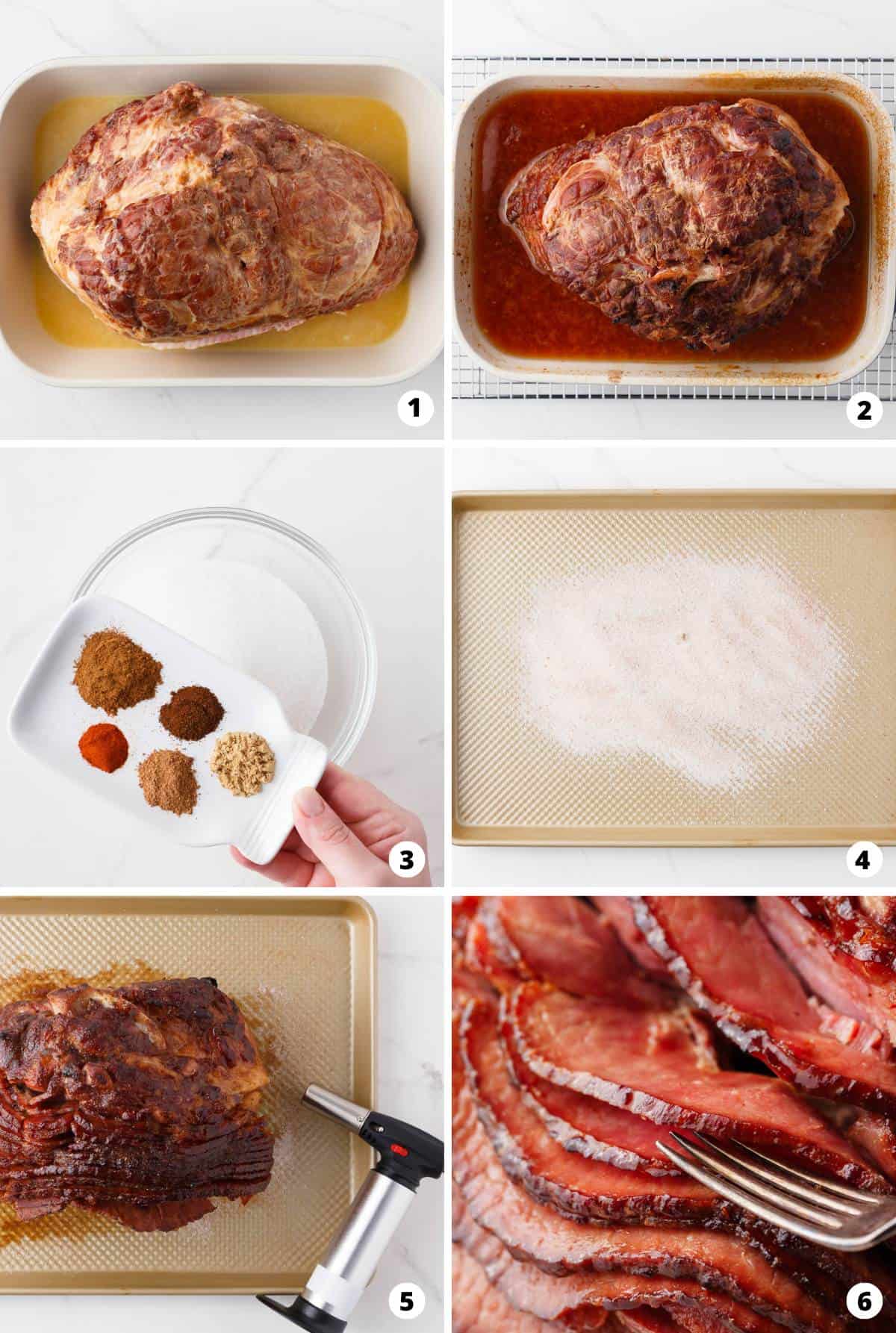 1

2

3

4

5

6