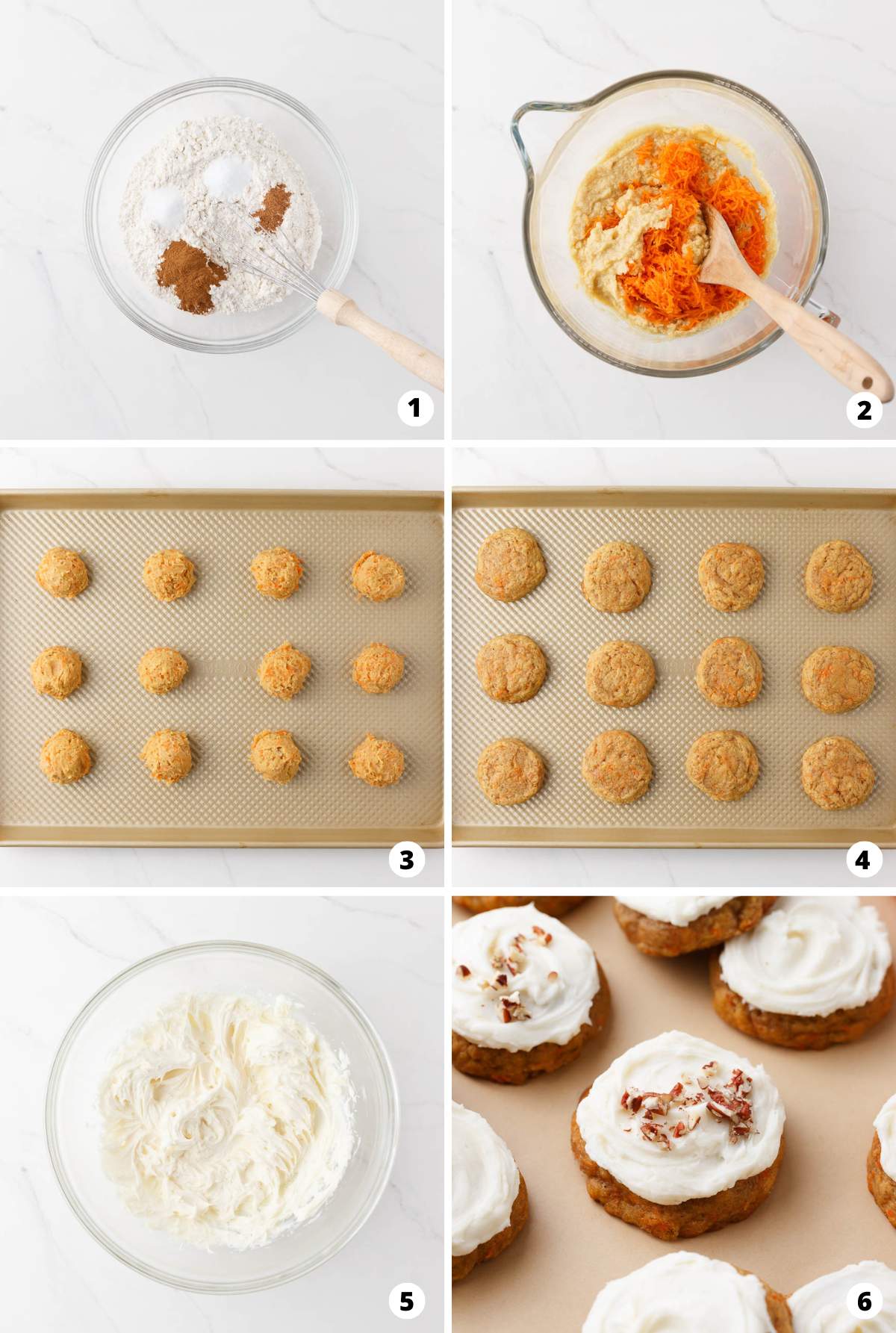 1

2

3

4

5

6