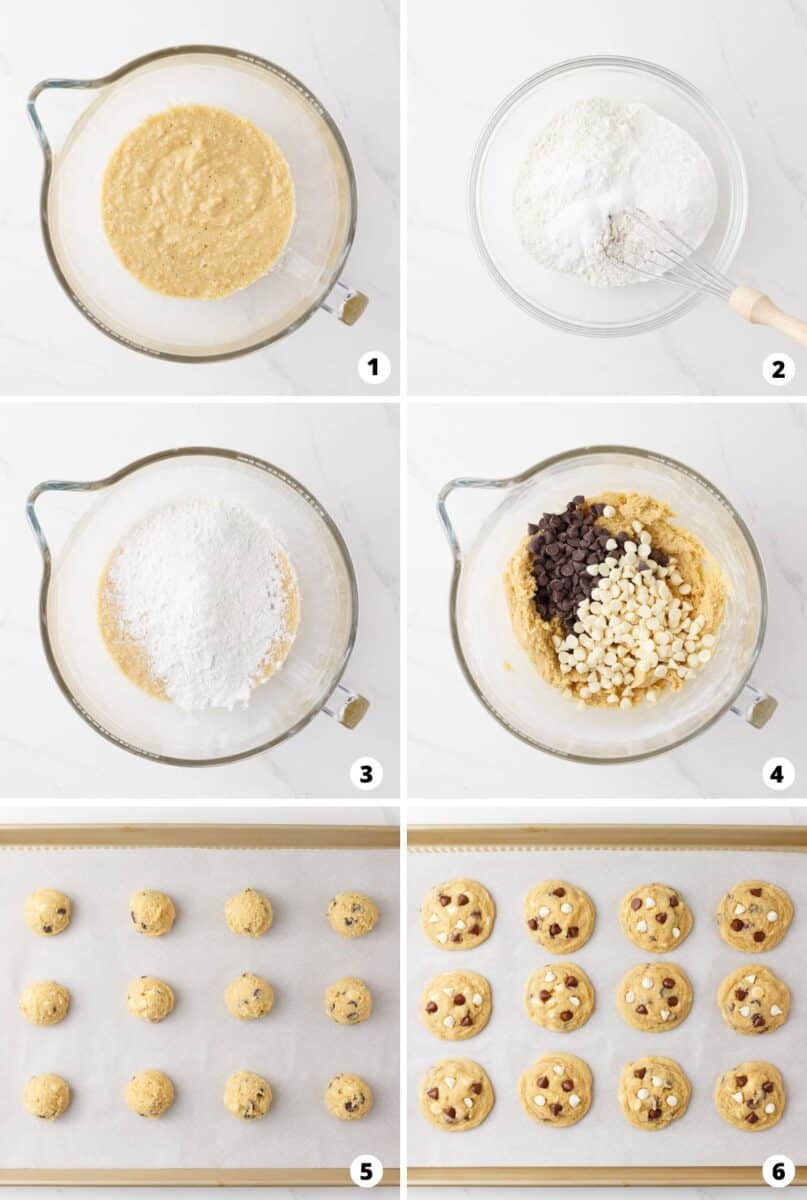 1

2

3

4

5

6