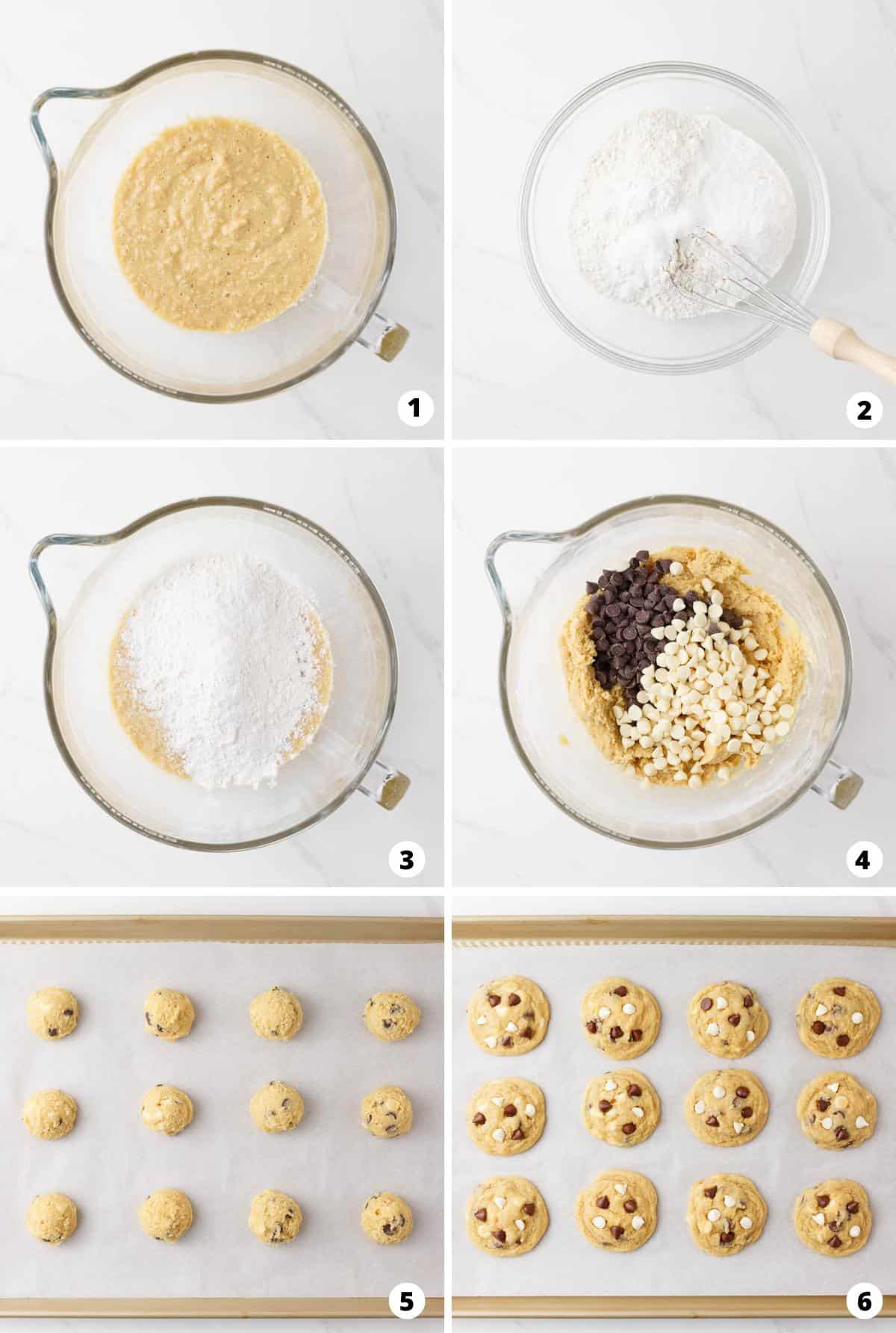 1

2

3

4

5

6