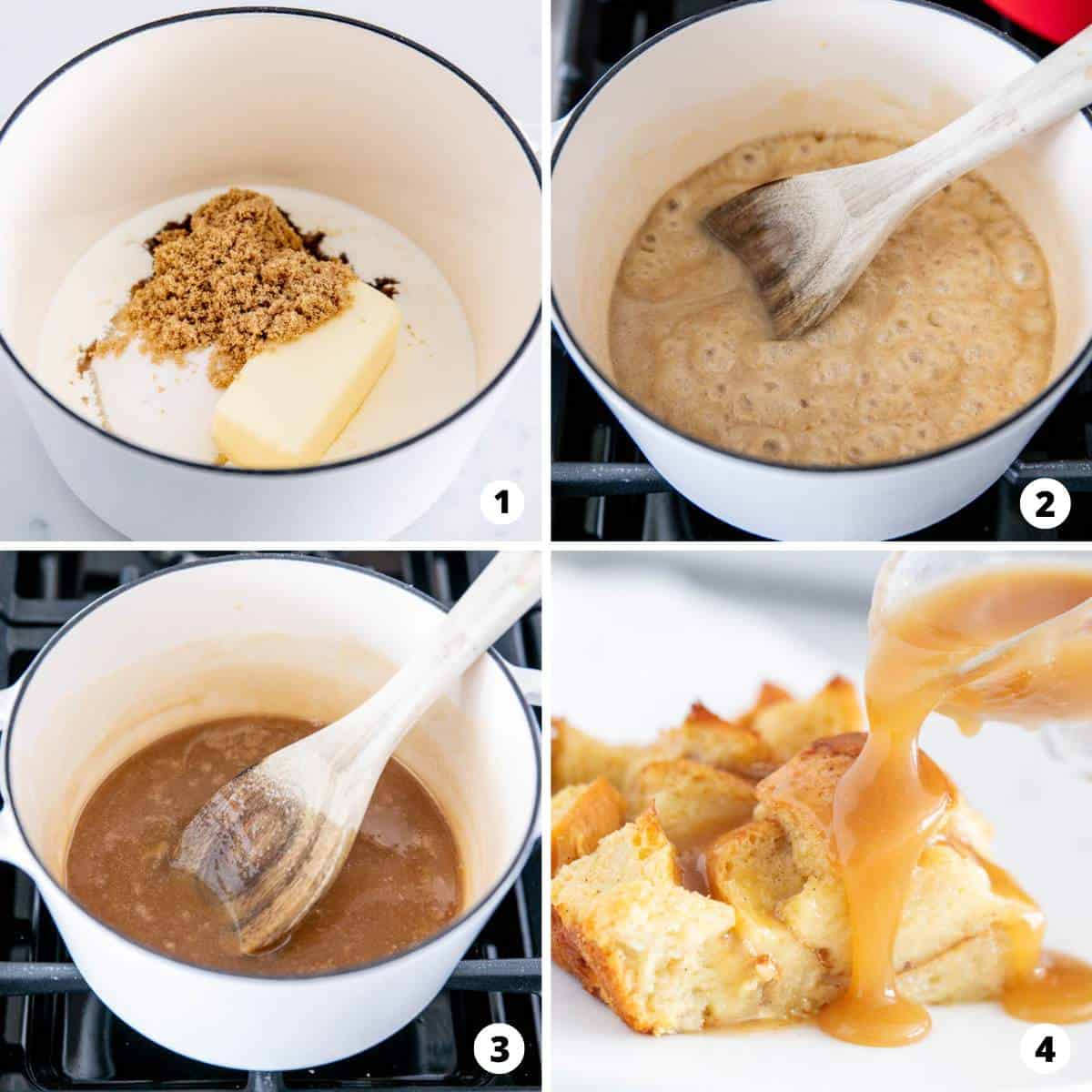 1

2

3

4