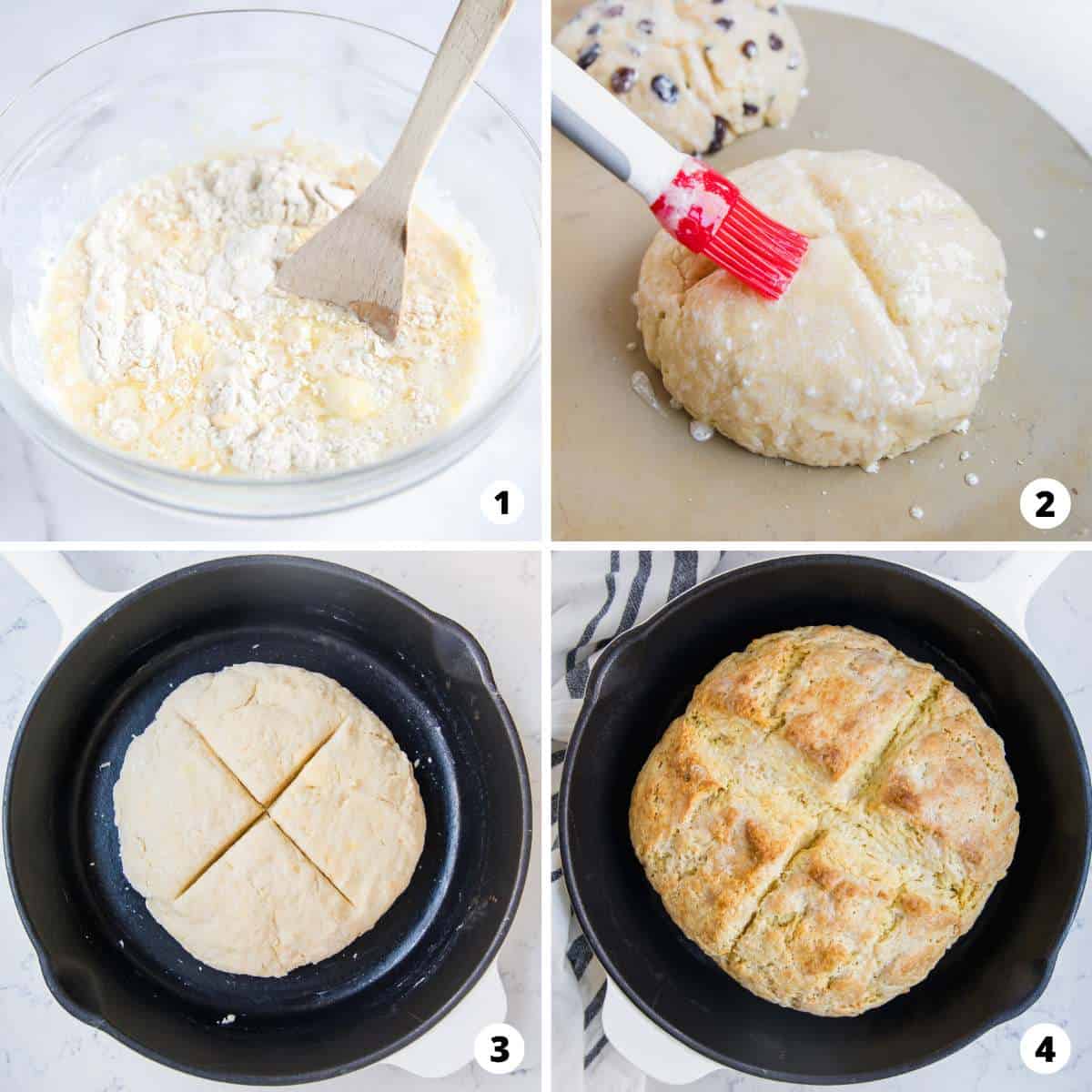 1

2

3

4