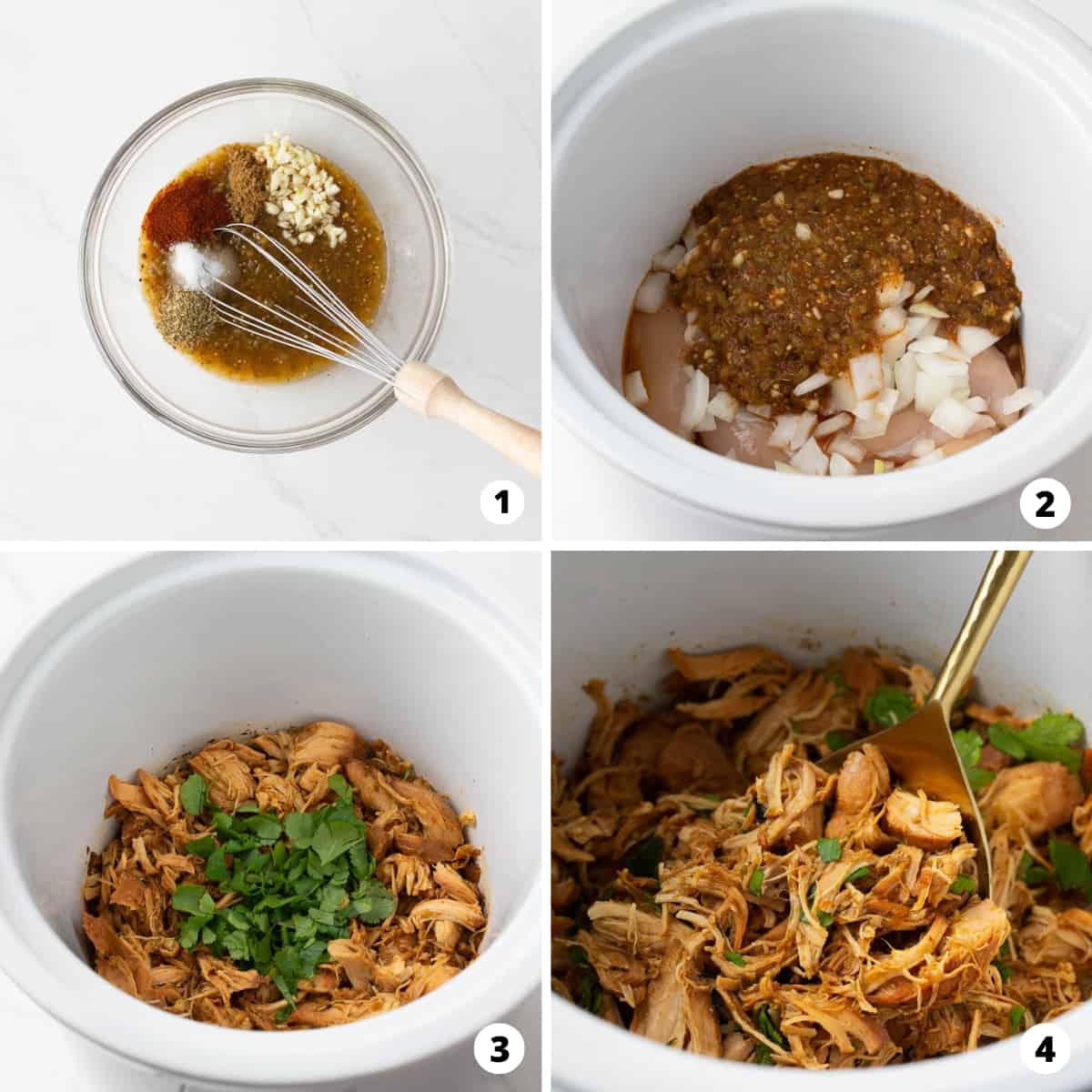 1

2

3

4