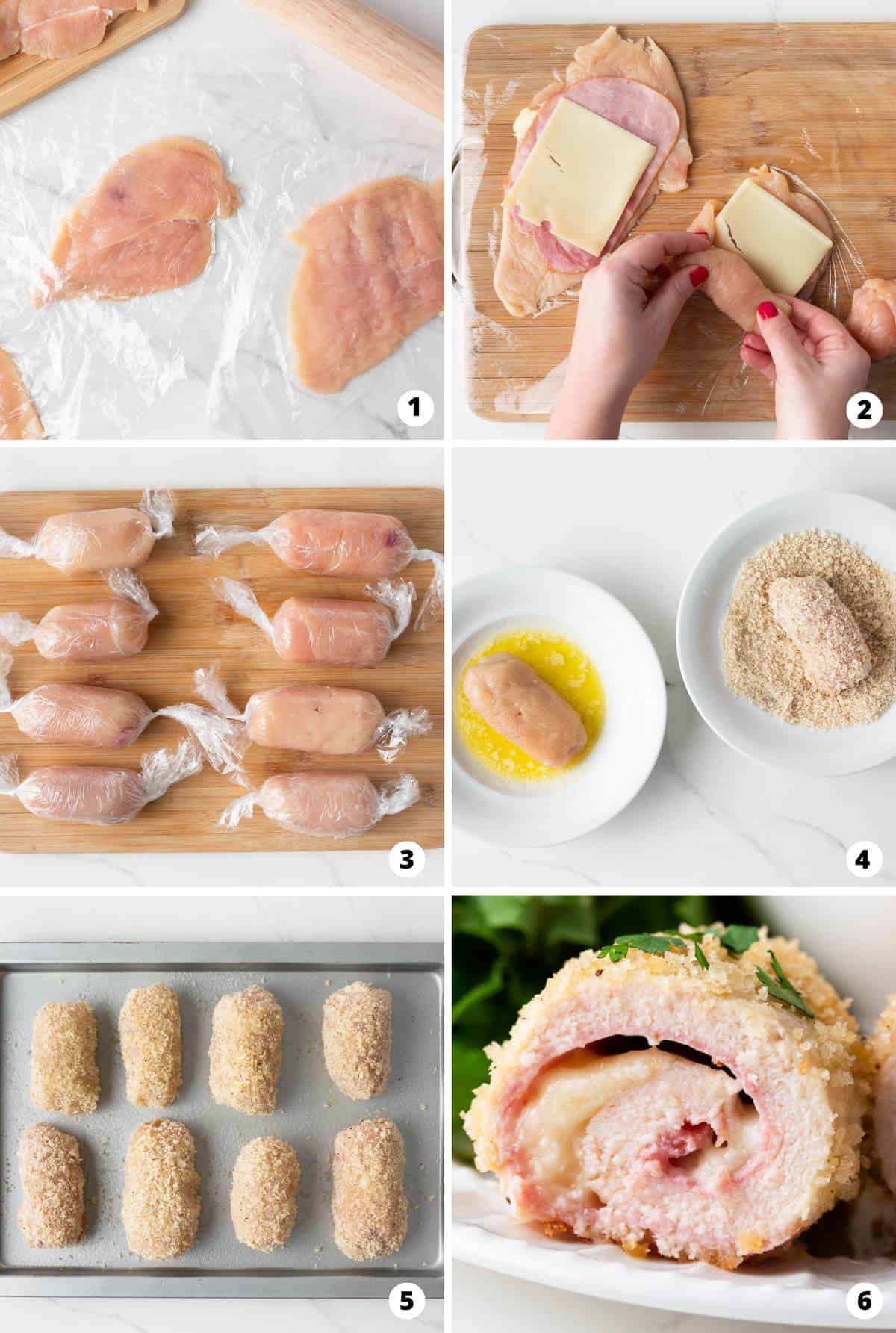 1

2

3

4

5

6