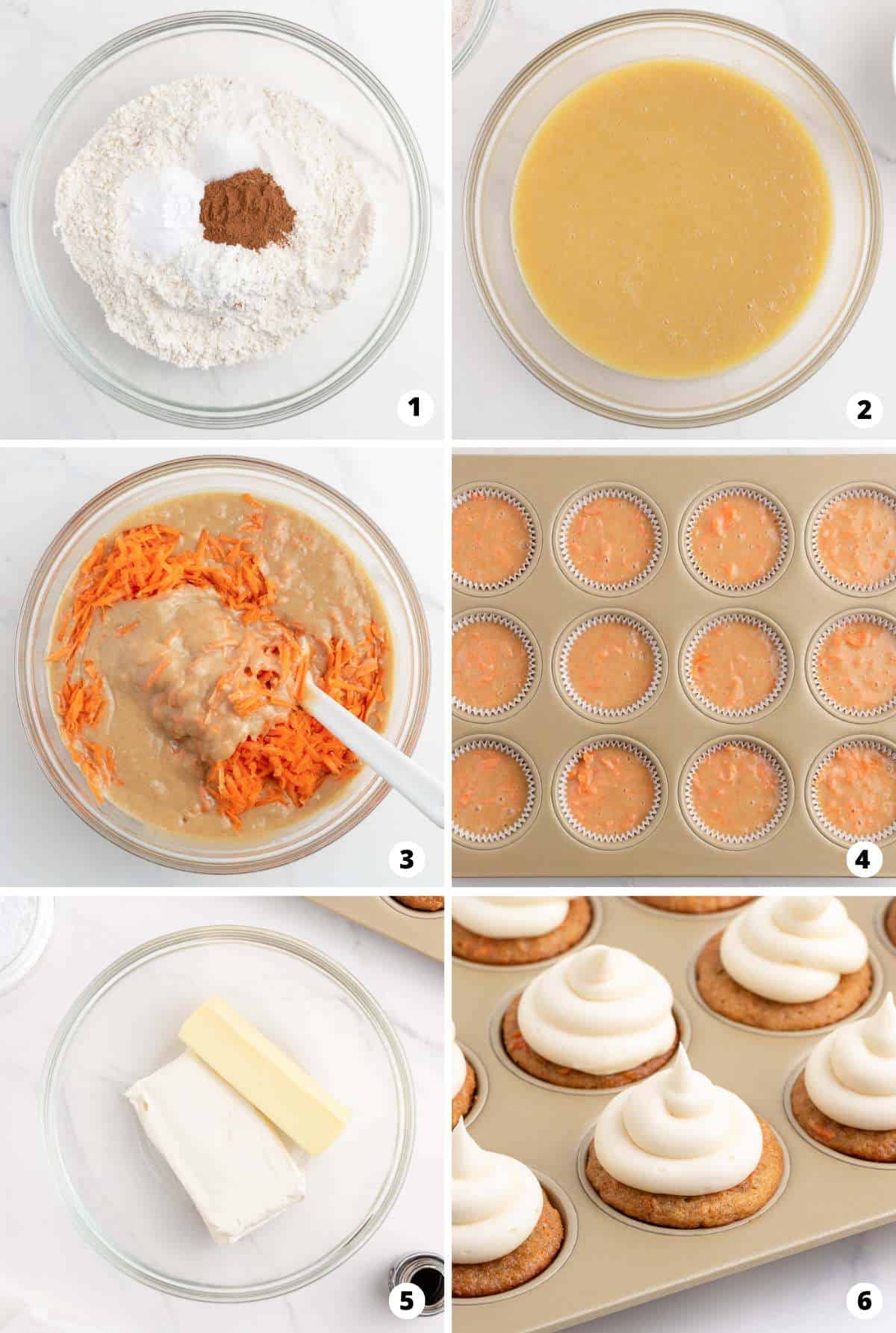 1
2
3
4
5
6