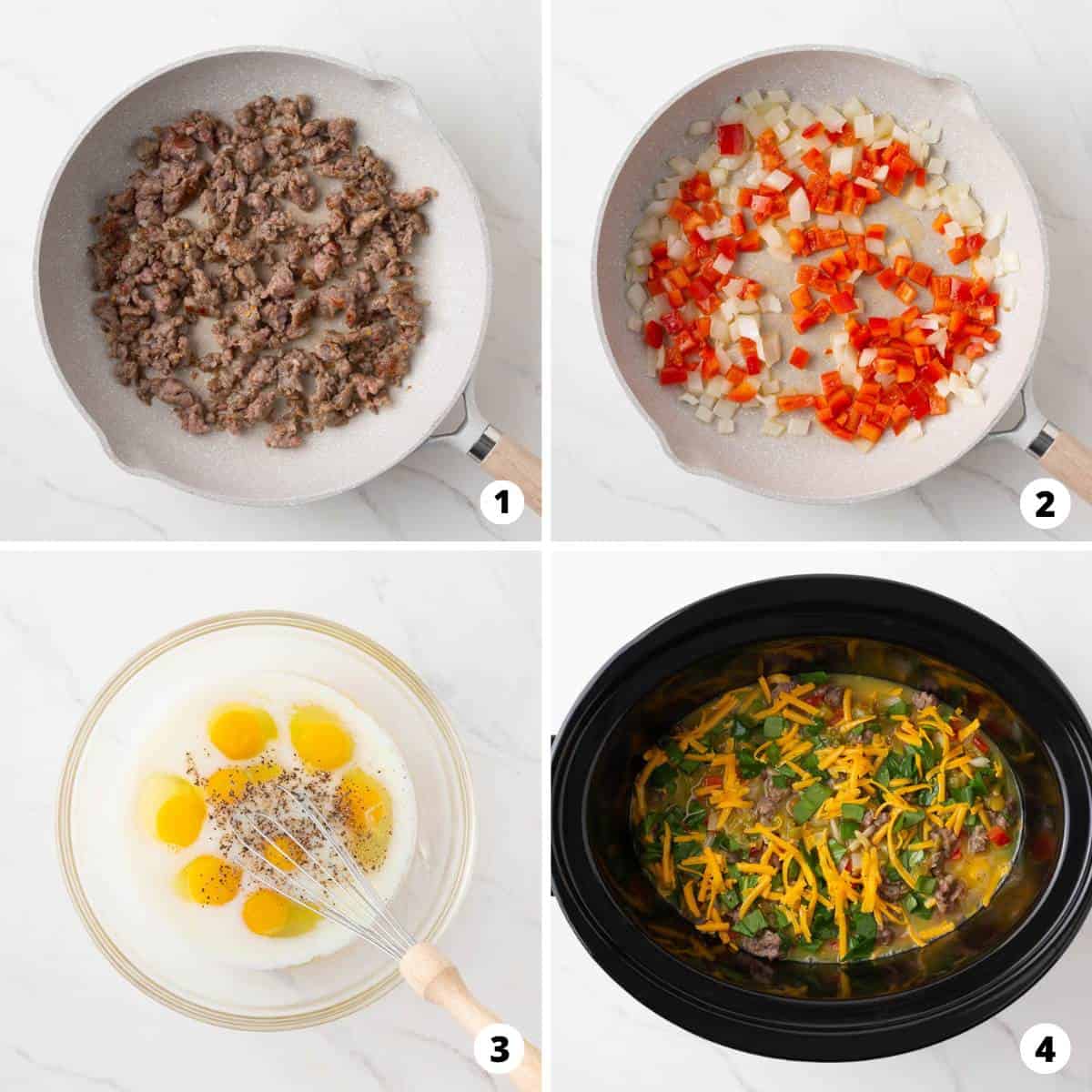 1

2

3

4