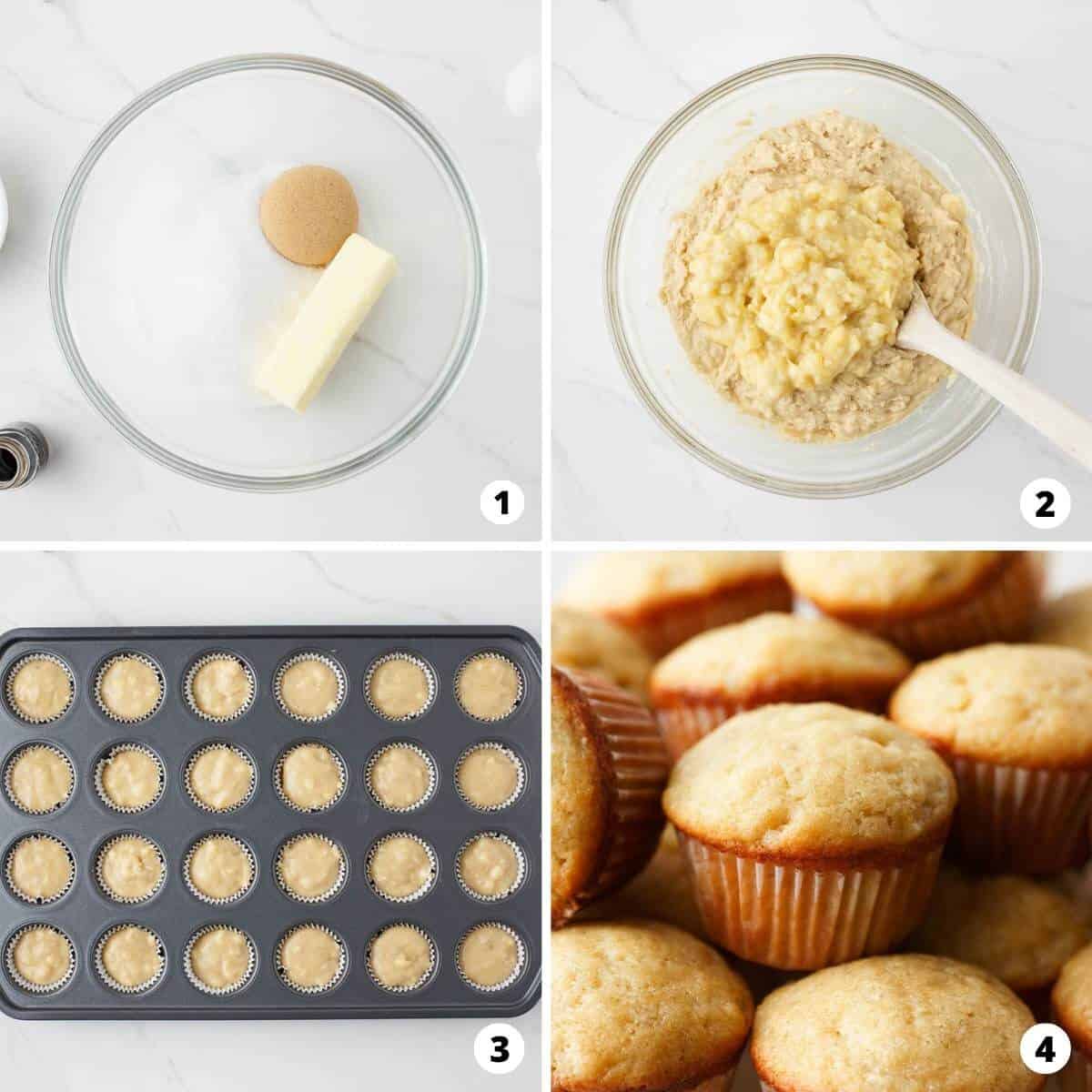 1

2

3

4