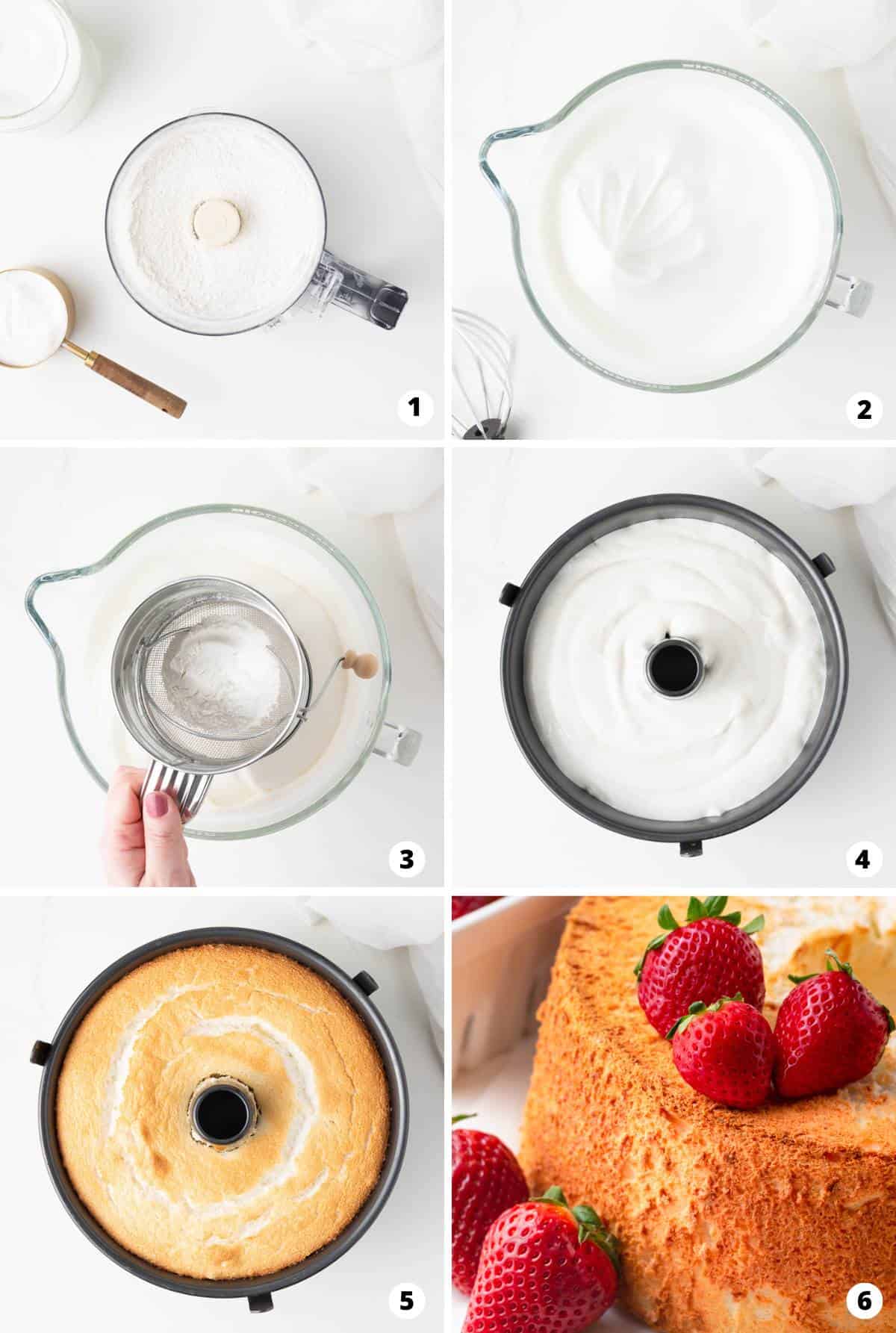 1

2

3

4

5

6