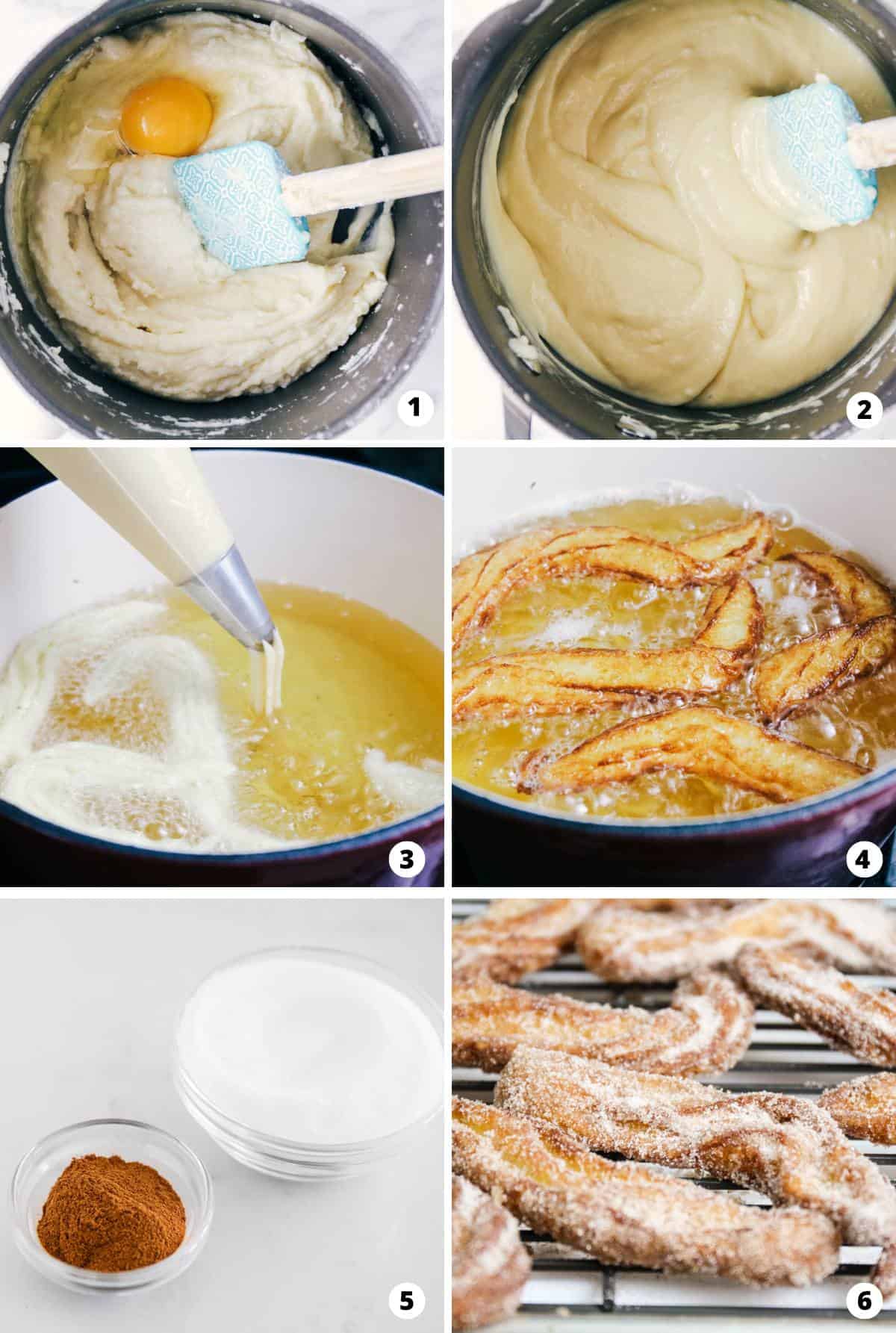 1

2

3

4

5

6