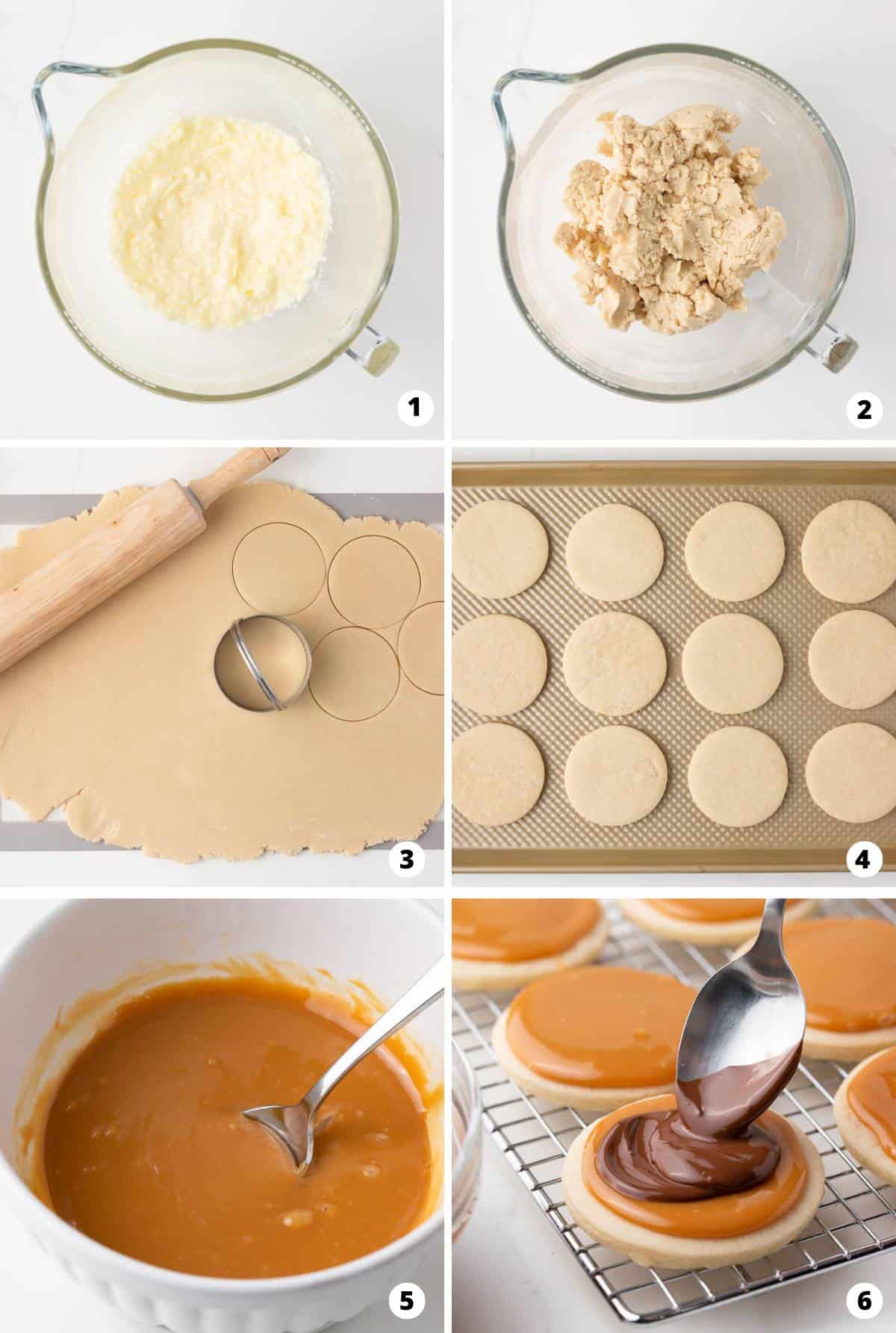 1

2

3

4

5

6