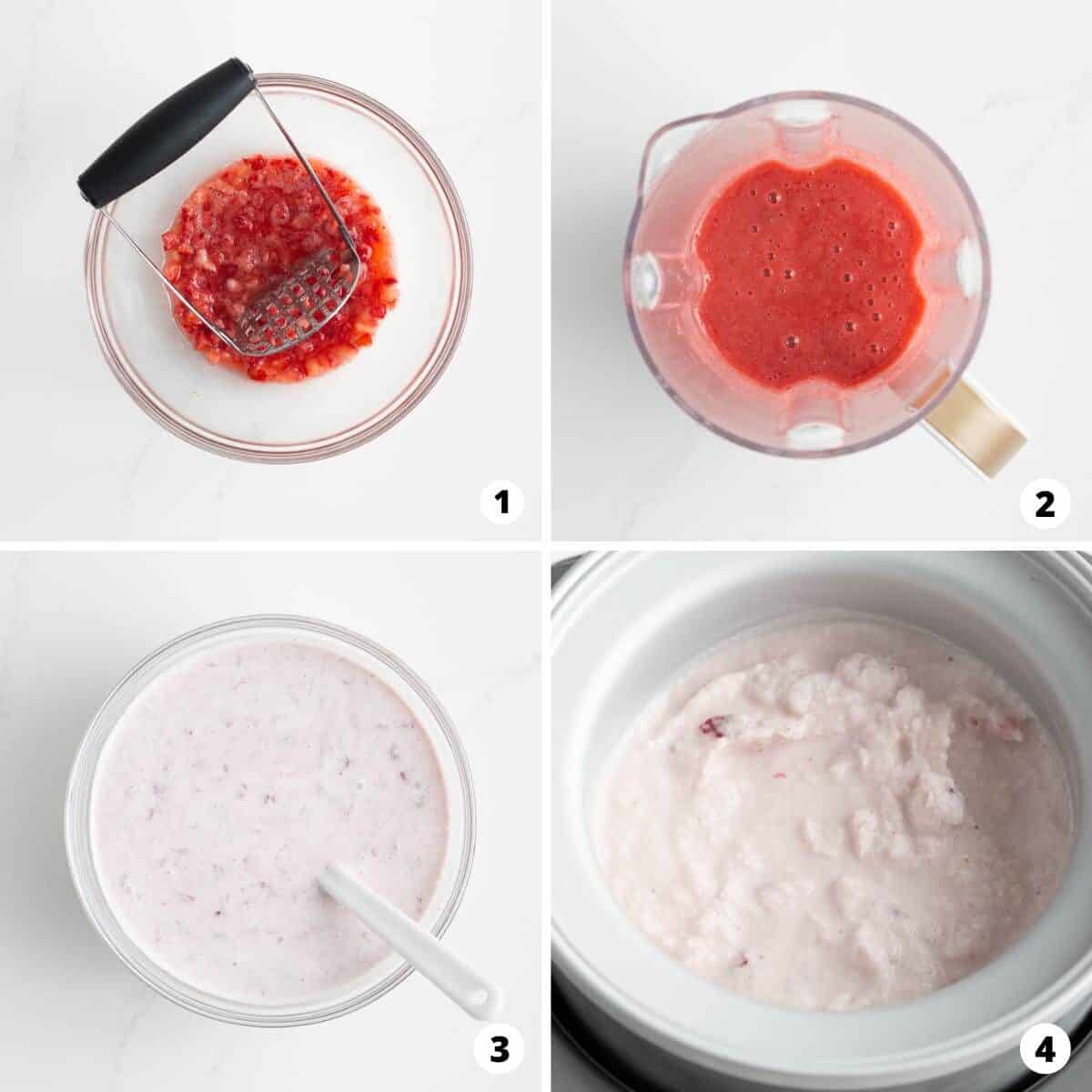 1

2

3

4