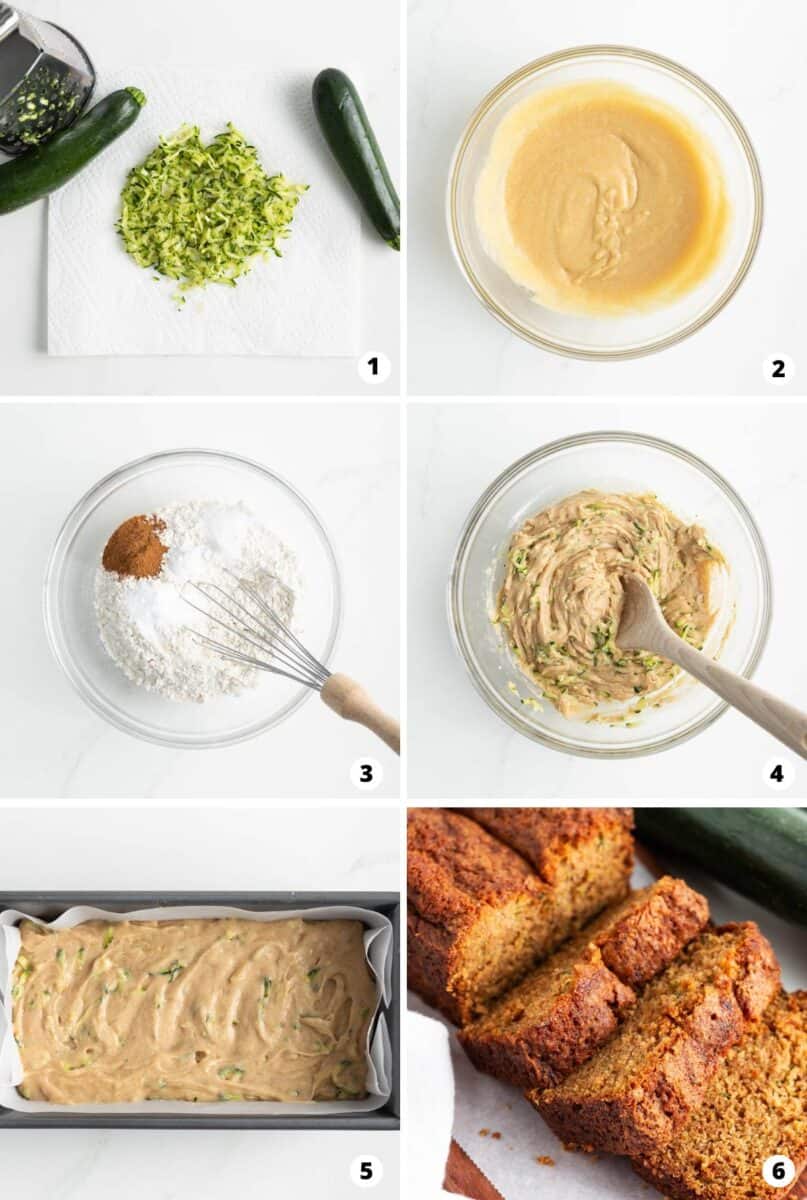 1

2

3

4

5

6